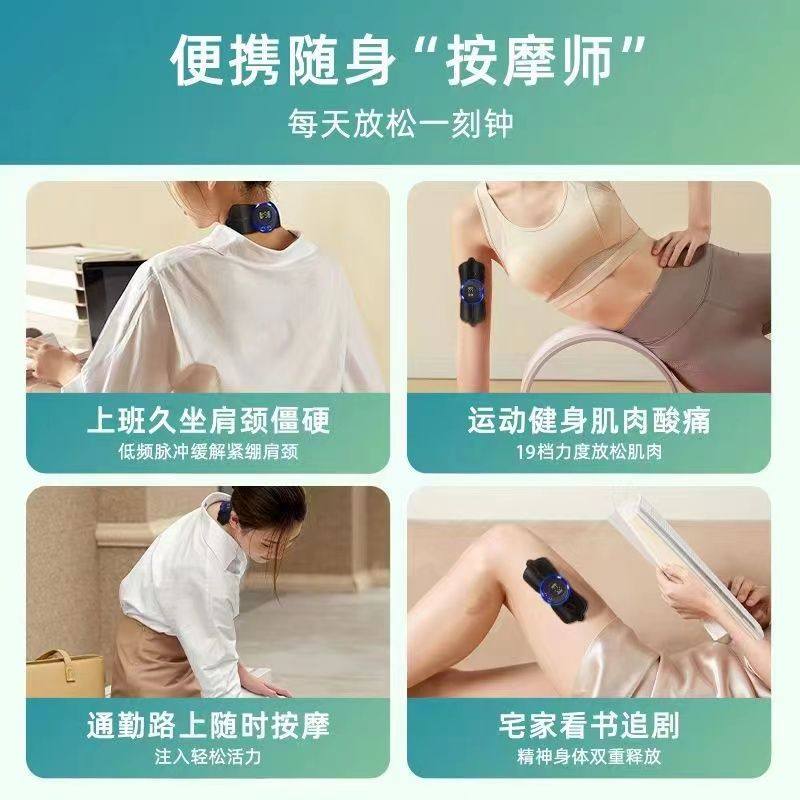 便携随身“按摩师”
每天放松一刻钟

上班久坐肩颈僵硬
低频脉冲缓解紧绷肩颈

运动健身肌肉酸痛
19档力度放松肌肉

通勤路上随时按摩
注入轻松活力

宅家看书追剧
精神身体双重释放