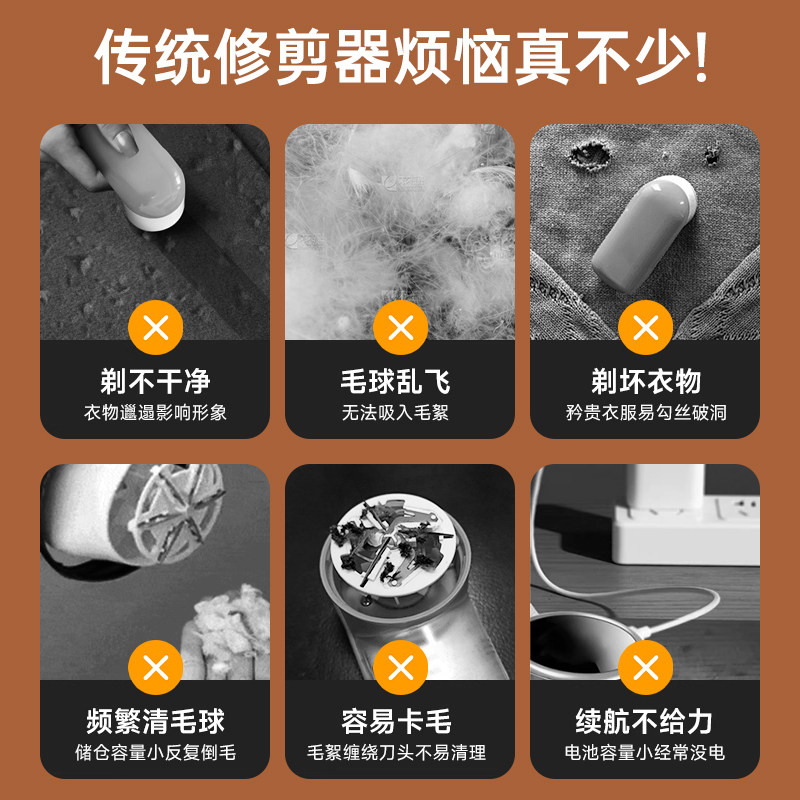 传统修剪器烦恼真不少!

剃不干净
衣物邋遢影响形象

毛球乱飞
无法吸入毛絮

剃坏衣物
矜贵衣服易勾丝破洞

频繁清毛球
储仓容量小反复倒毛

容易卡毛
毛絮缠绕刀头不易清理

续航不给力
电池容量小经常没电