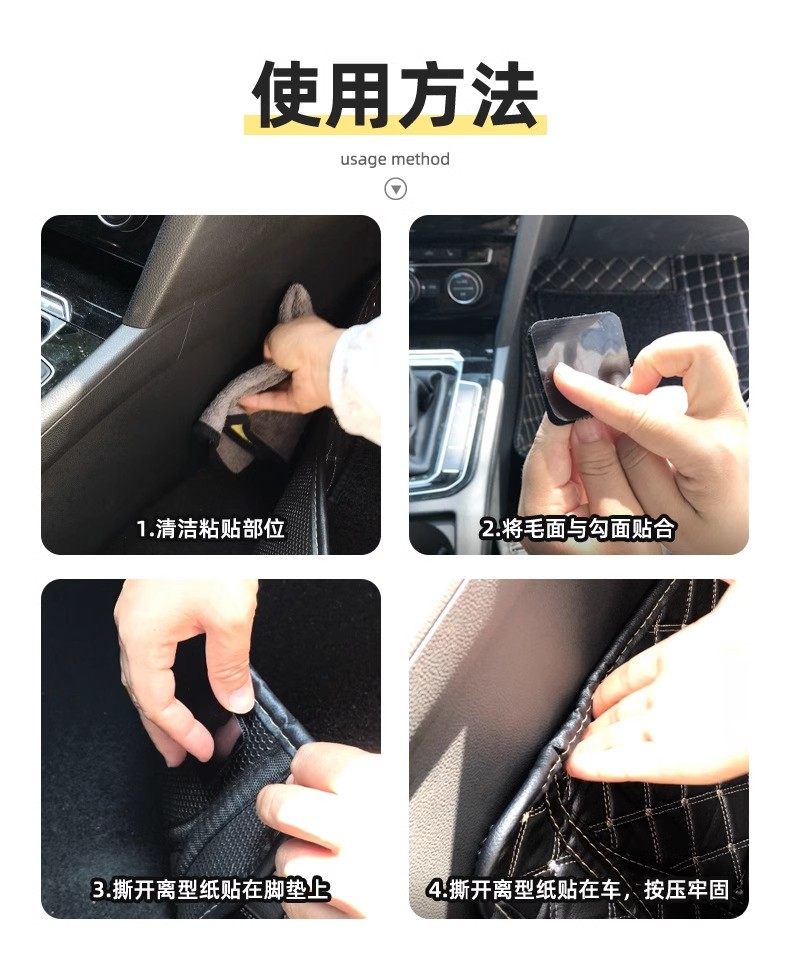 使用方法

usage method

1.清洁粘贴部位

2.将毛面与勾面贴合

3.撕开离型纸贴在脚垫上

4.撕开离型纸贴在车，按压牢固