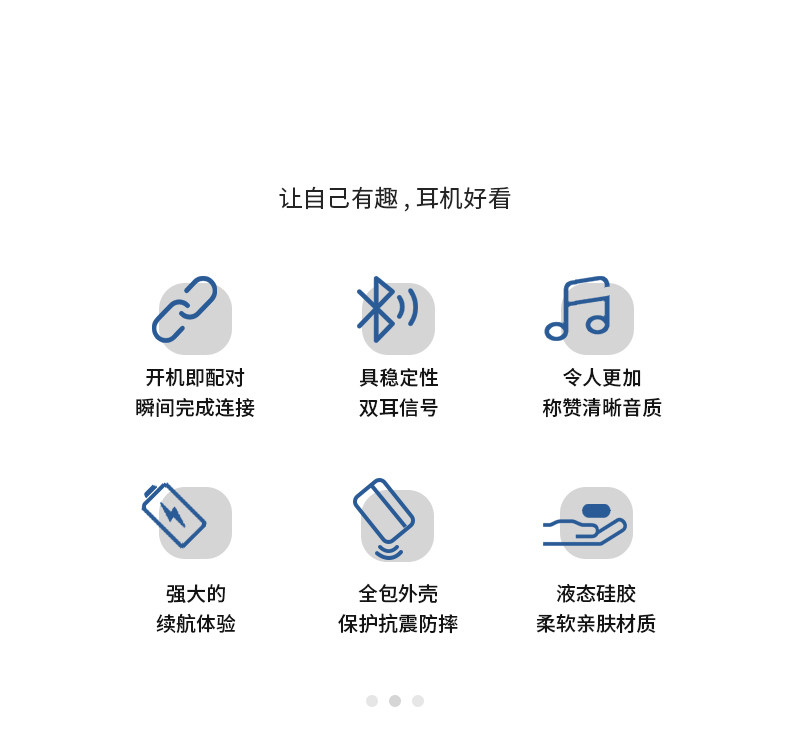 让自己有趣，耳机好看

开机即配对
瞬间完成连接

具稳定性
双耳信号

令人更加
称赞清晰音质

强大的
续航体验

全包外壳
保护抗震防摔

液态硅胶
柔软亲肤材质