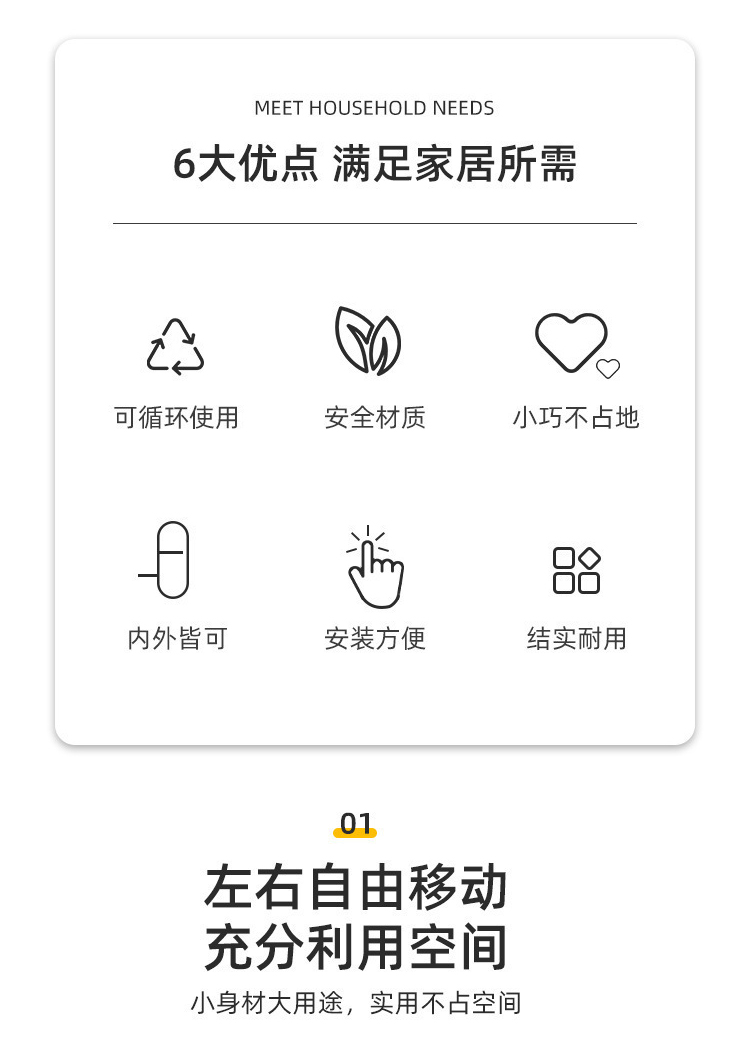 MEET HOUSEHOLD NEEDS

6大优点 满足家居所需

可循环使用

安全材质

小巧不占地

内外皆可

安装方便

结实耐用

01

左右自由移动
充分利用空间

小身材大用途，实用不占空间