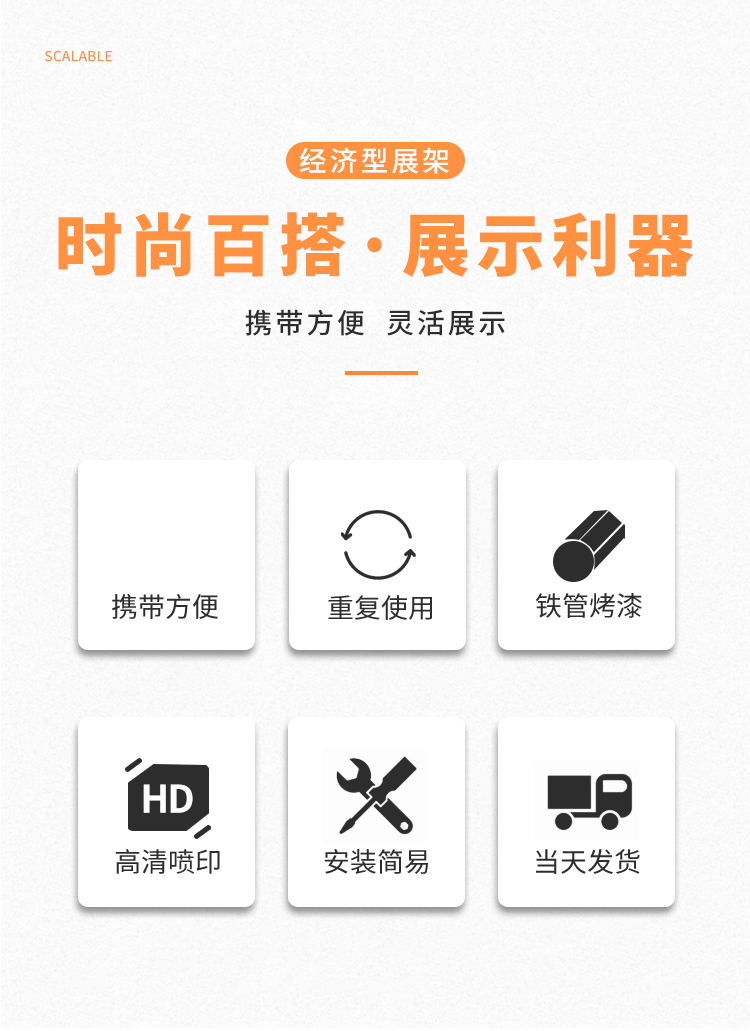 SCALABLE

经济型展架

时尚百搭·展示利器

携带方便 灵活展示

携带方便

重复使用

铁管烤漆

HD

高清喷印

安装简易

当天发货