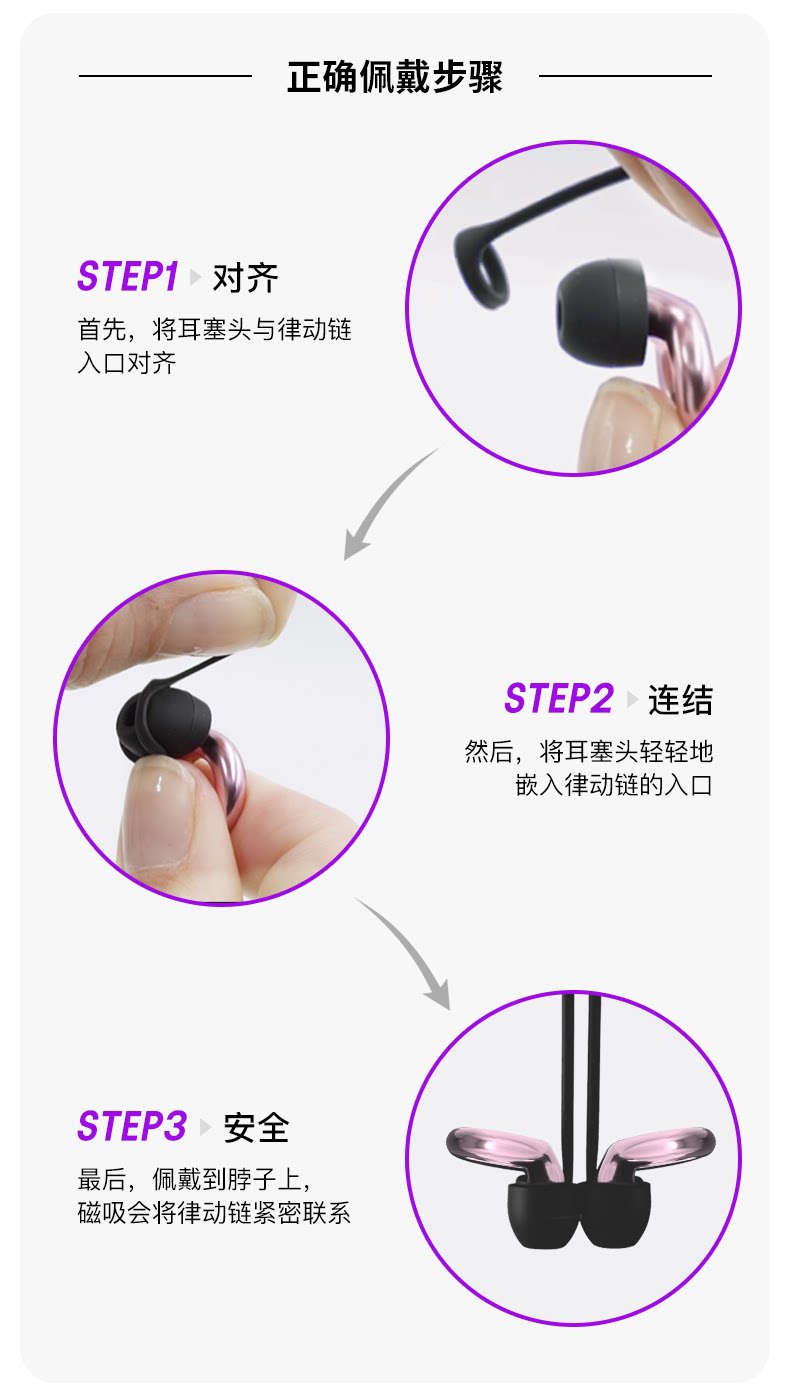 正确佩戴步骤

STEP1 对齐

首先，将耳塞头与律动链入口对齐

STEP2 连结

然后，将耳塞头轻轻地嵌入律动链的入口

STEP3 安全

最后，佩戴到脖子上，磁吸会将律动链紧密联系