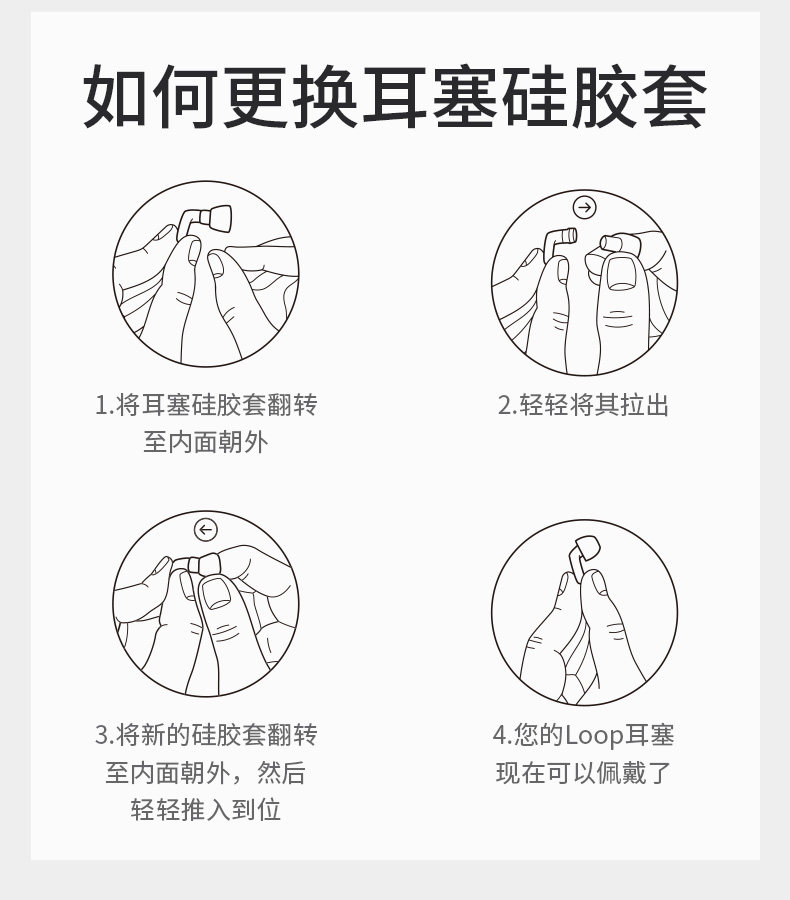 如何更换耳塞硅胶套

1.将耳塞硅胶套翻转至内面朝外

2.轻轻将其拉出

3.将新的硅胶套翻转至内面朝外，然后轻轻推入到位

4.您的Loop耳塞现在可以佩戴了