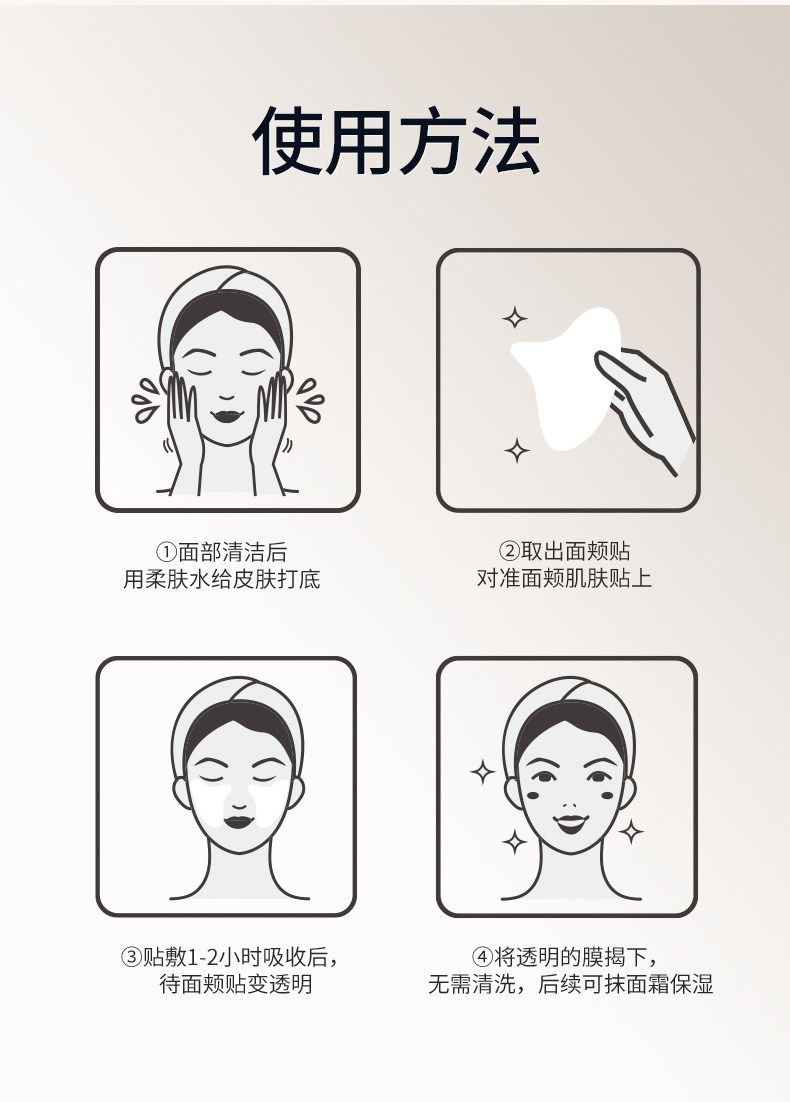 使用方法

①面部清洁后
用柔肤水给皮肤打底

②取出面颊贴
对准面颊肌肤贴上

③贴敷1-2小时吸收后，
待面颊贴变透明

④将透明的膜揭下，
无需清洗，后续可抹面霜保湿