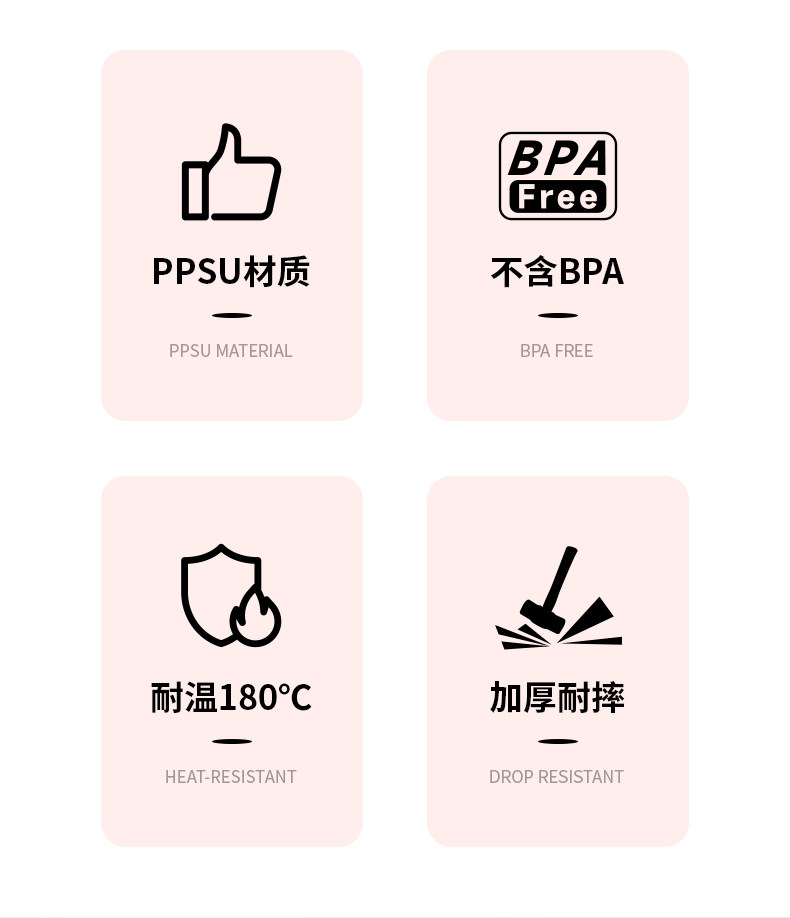 PPSU材质

PPSU MATERIAL

BPA
Free

不含BPA

BPA FREE

耐温180℃

HEAT-RESISTANT

加厚耐摔

DROP RESISTANT