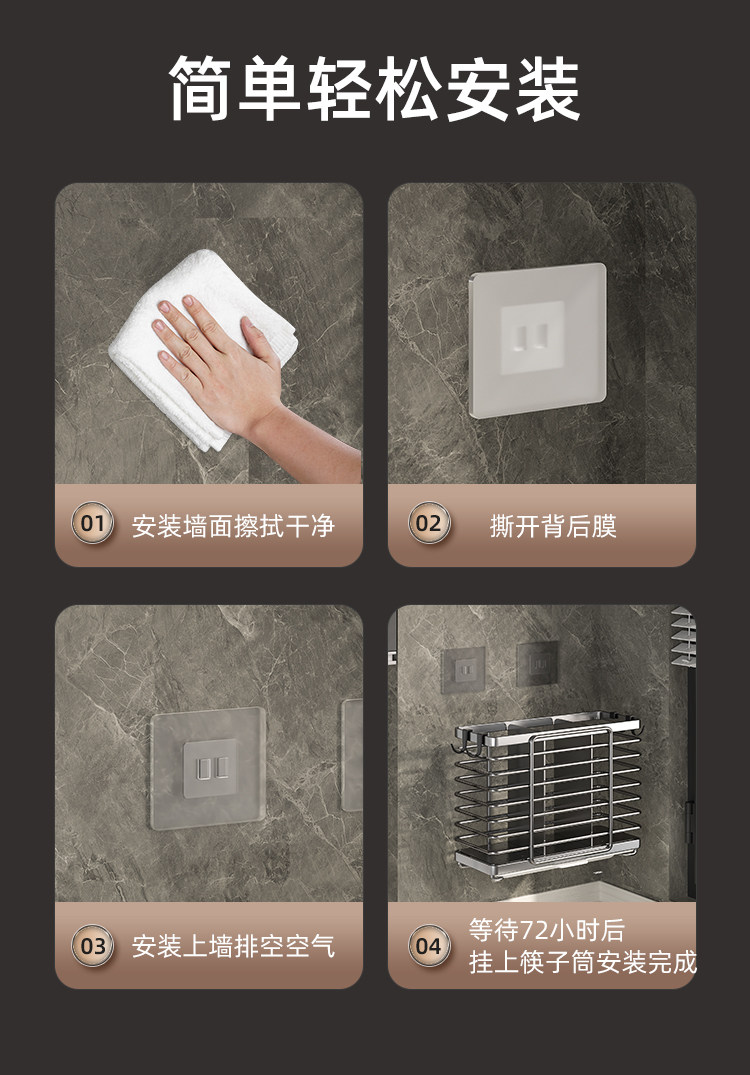 简单轻松安装

01 安装墙面擦拭干净

02 撕开背后膜

03 安装上墙排空空气

04 等待72小时后 挂上筷子筒安装完成