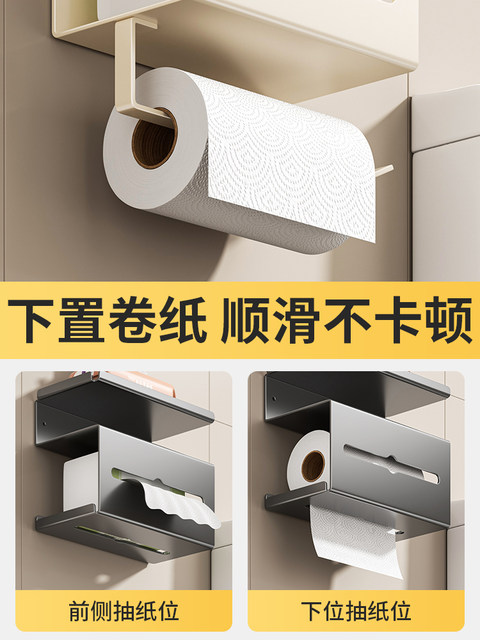 下置卷纸 顺滑不卡顿

前侧抽纸位

下位抽纸位