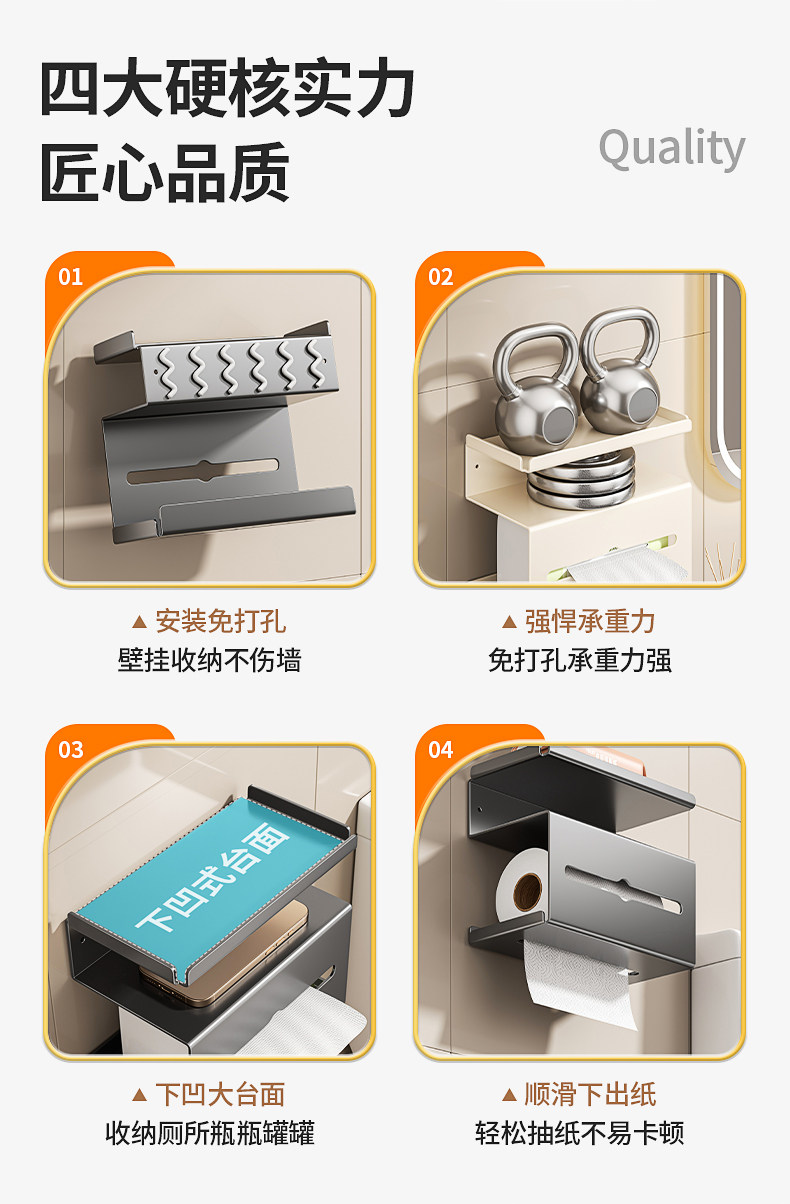 四大硬核实力
匠心品质

Quality

01

▲ 安装免打孔
壁挂收纳不伤墙

02

▲ 强悍承重力
免打孔承重力强

03

下凹式台面

▲ 下凹大台面
收纳厕所瓶瓶罐罐

04

▲ 顺滑下出纸
轻松抽纸不易卡顿