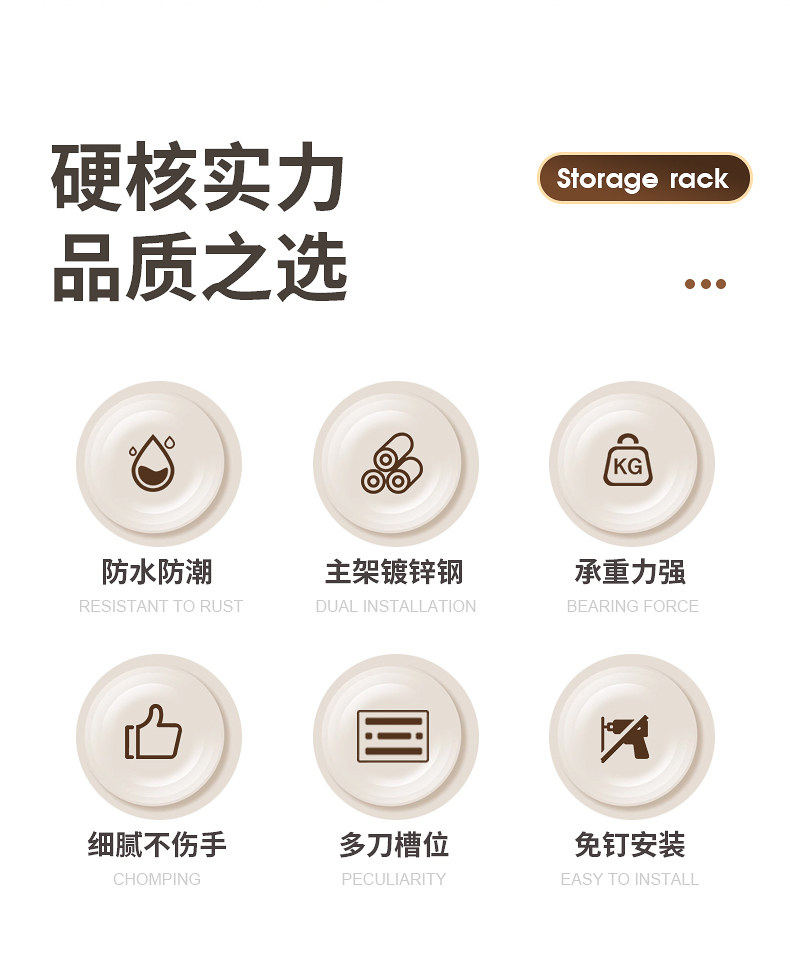 硬核实力
品质之选

Storage rack

KG

防水防潮
RESISTANT TO RUST

主架镀锌钢
DUAL INSTALLATION

承重力强
BEARING FORCE

细腻不伤手
CHOMPING

多刀槽位
PECULIARITY

免钉安装
EASY TO INSTALL