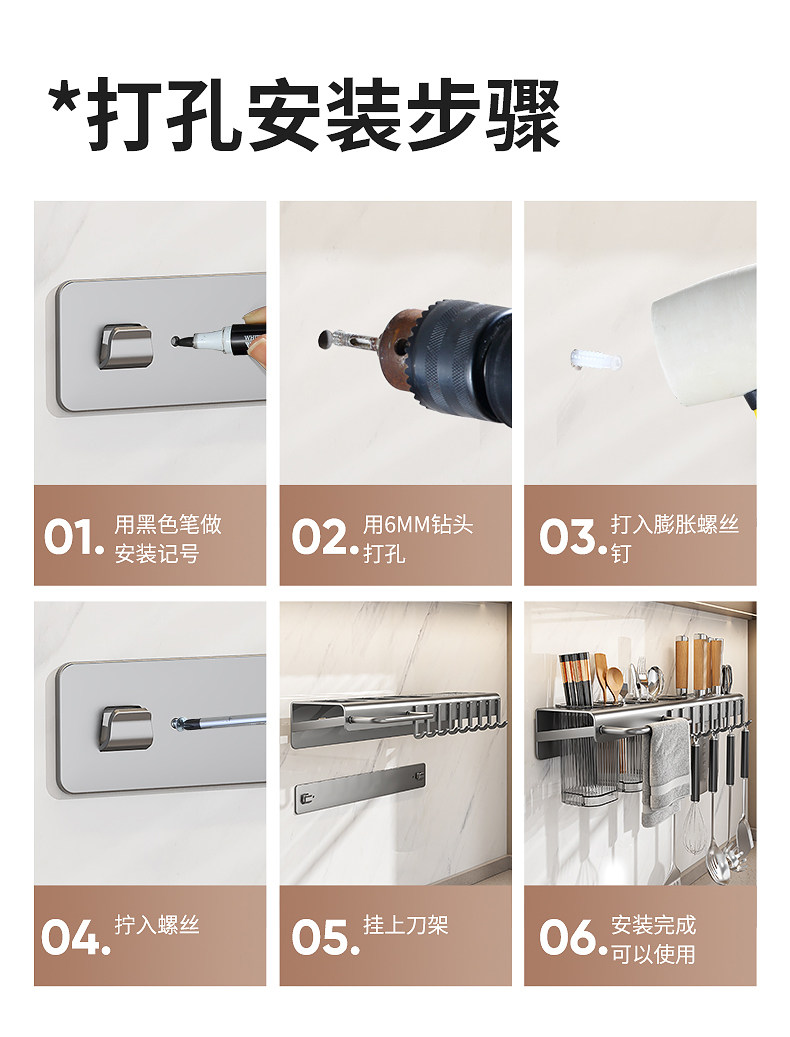 *打孔安装步骤

01. 用黑色笔做安装记号

02. 用6MM钻头打孔

03. 打入膨胀螺丝钉

04. 拧入螺丝

05. 挂上刀架

06. 安装完成可以使用