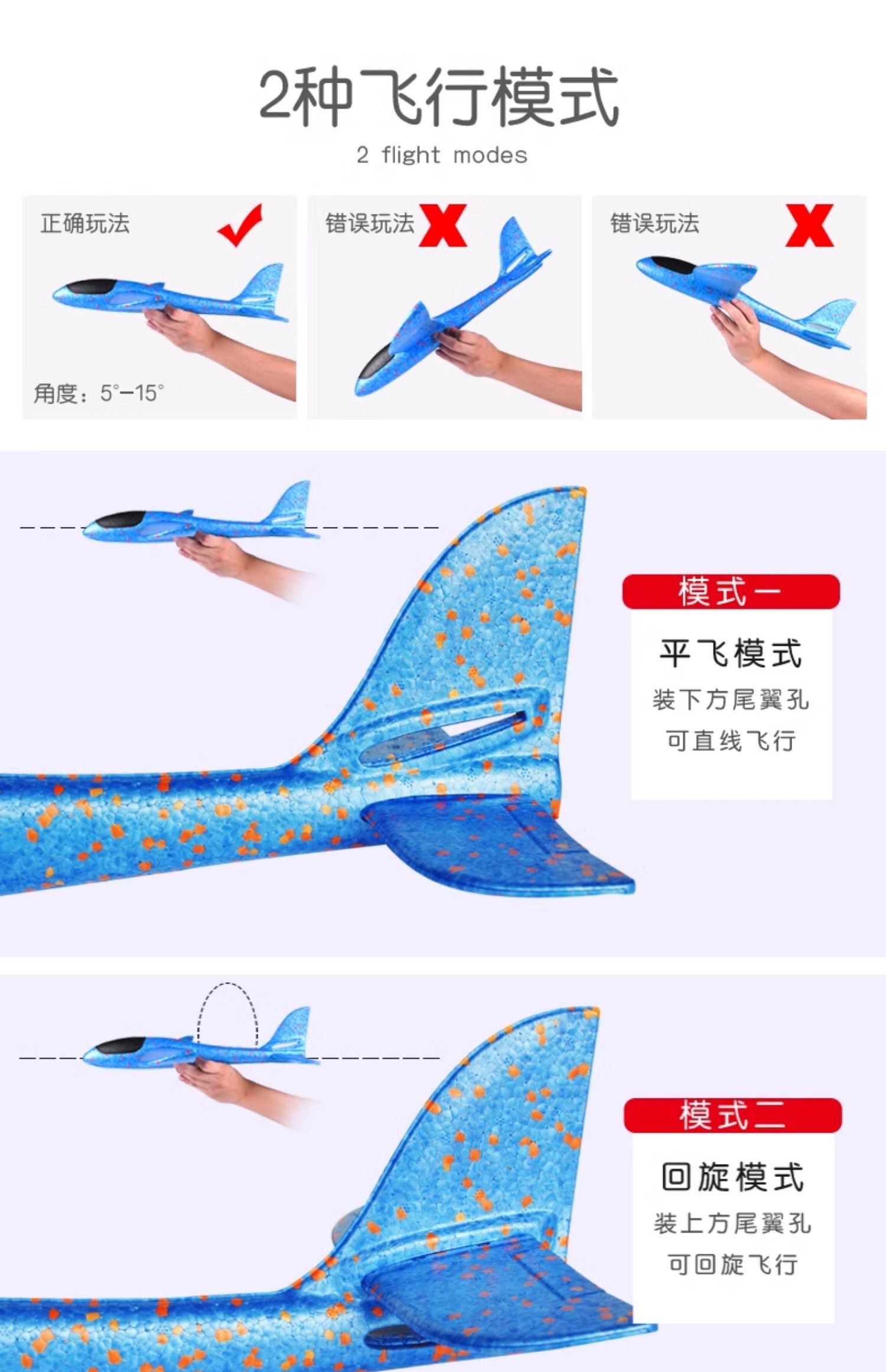 2种飞行模式

2 flight modes

正确玩法

角度：5°–15°

错误玩法

错误玩法

模式一

平飞模式

装下方尾翼孔

可直线飞行

模式二

回旋模式

装上方尾翼孔

可回旋飞行