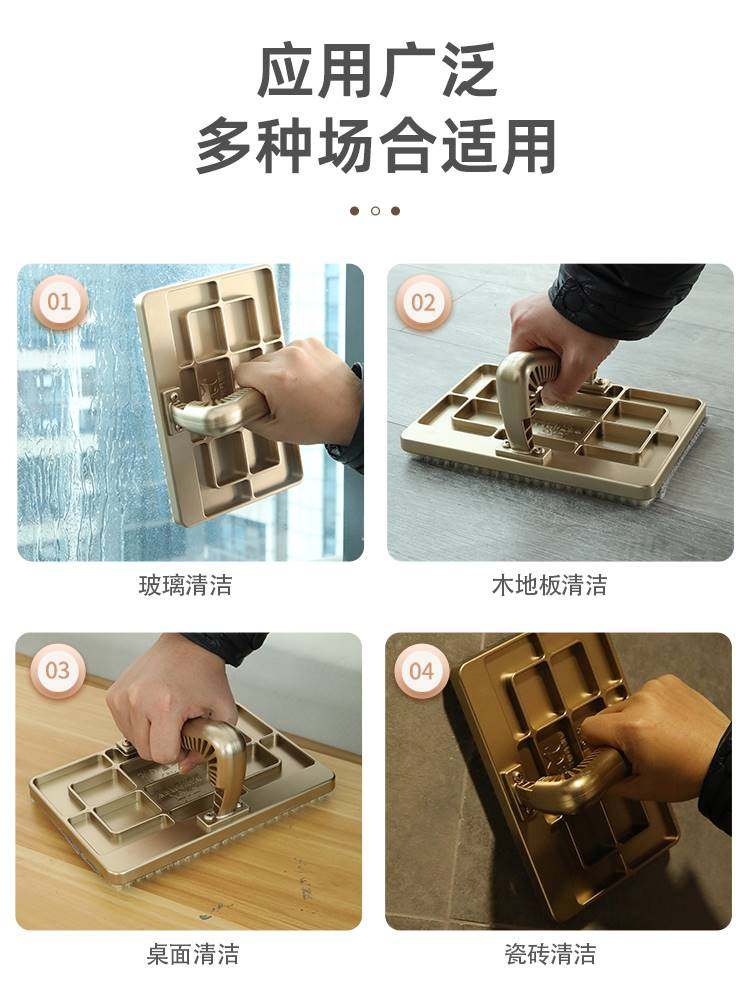 应用广泛
多种场合适用

01

玻璃清洁

02

木地板清洁

03

桌面清洁

04

瓷砖清洁