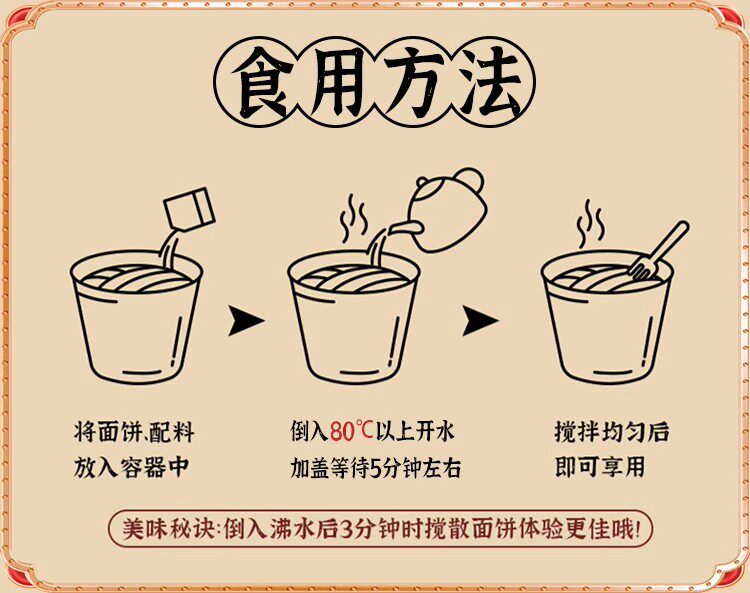 食用方法

将面饼、配料
放入容器中

倒入80℃以上开水
加盖等待5分钟左右

搅拌均匀后
即可享用

美味秘诀：倒入沸水后3分钟时搅散面饼体验更佳哦！