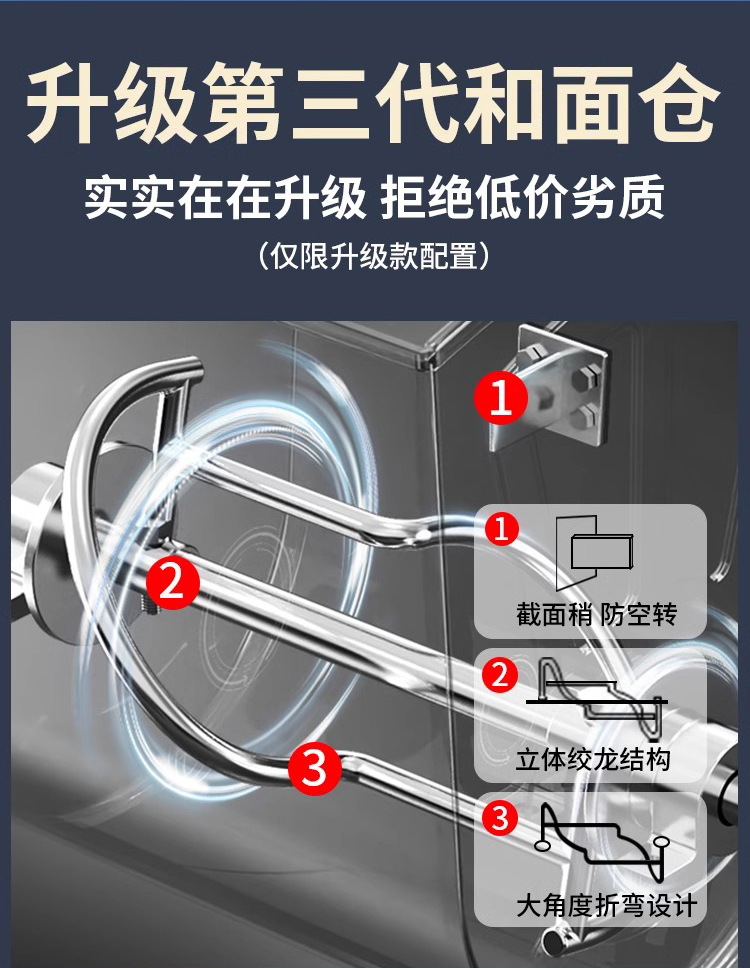 升级第三代和面仓

实实在在升级 拒绝低价劣质

（仅限升级款配置）

1

2

3

1
截面稍 防空转

2
立体绞龙结构

3
大角度折弯设计