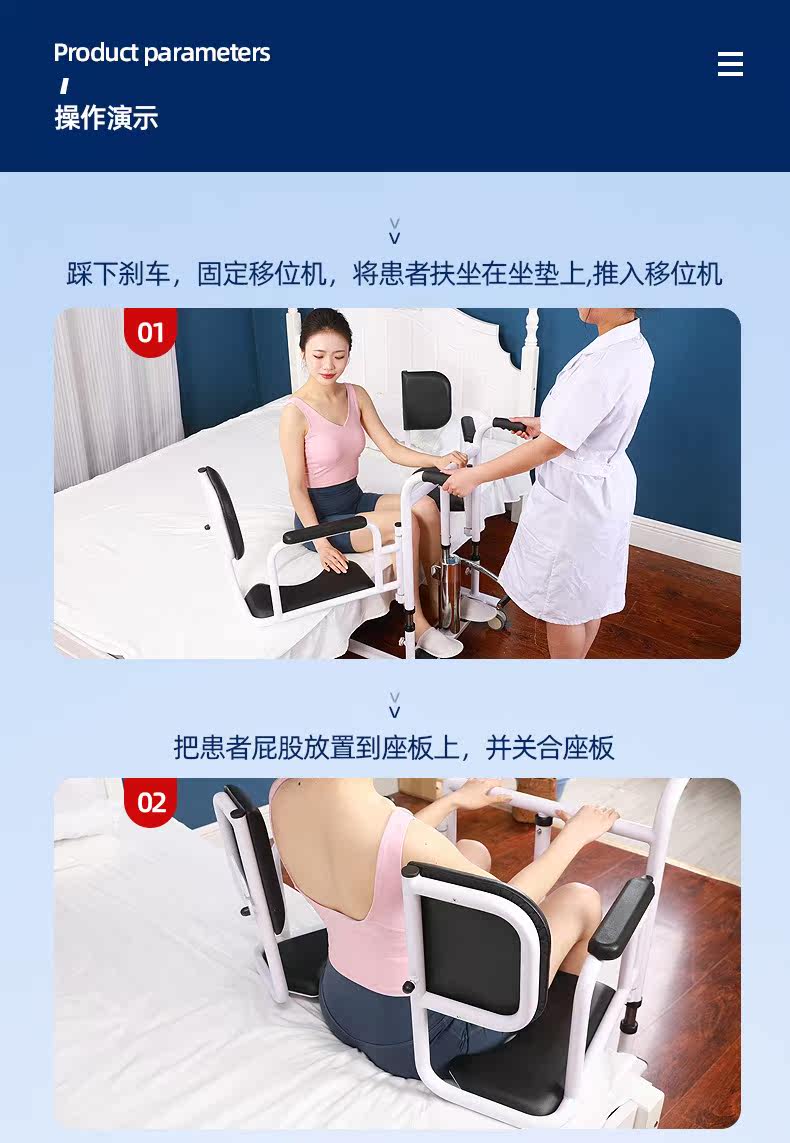 Product parameters

操作演示

踩下刹车，固定移位机，将患者扶坐在坐垫上,推入移位机

01

把患者屁股放置到座板上，并关合座板

02