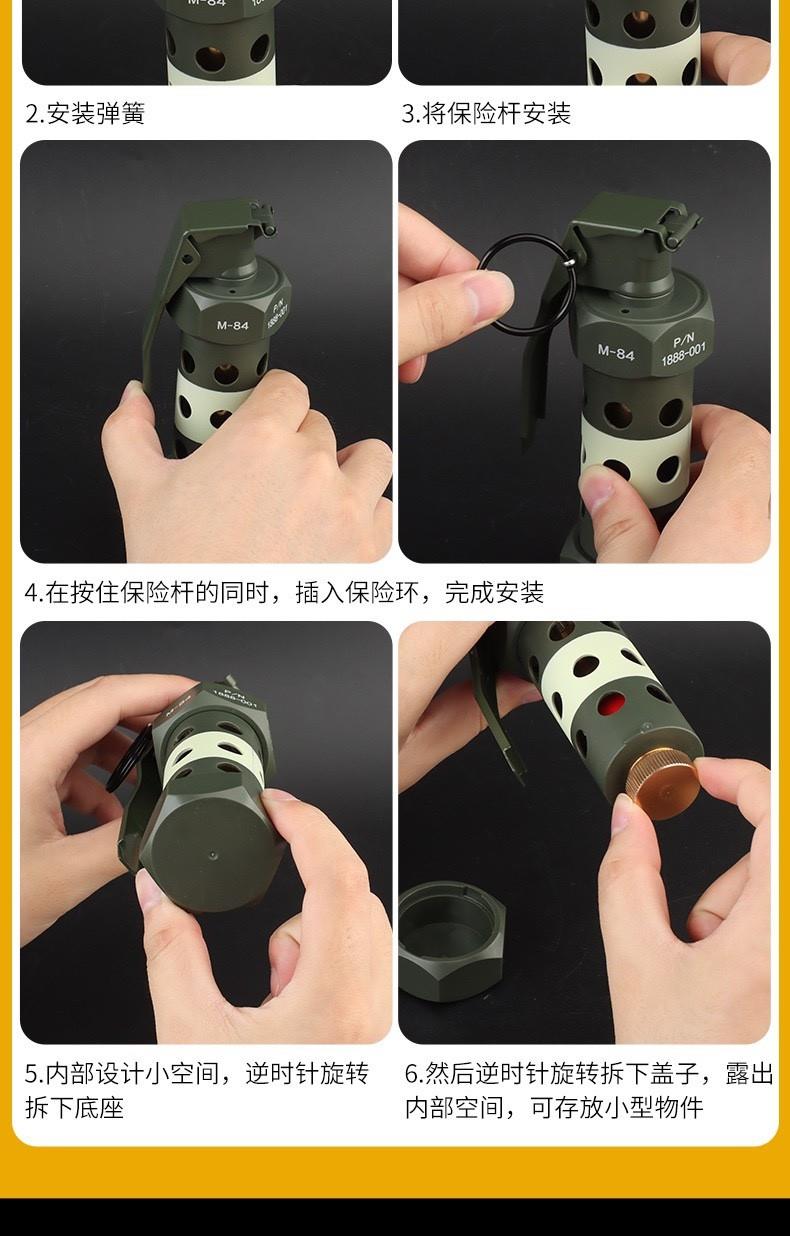 M-84

2.安装弹簧

3.将保险杆安装

M-84 P/N 1888-001

M-84 P/N 1888-001

4.在按住保险杆的同时，插入保险环，完成安装

M-84 P/N 1888-001

5.内部设计小空间，逆时针旋转拆下底座

6.然后逆时针旋转拆下盖子，露出内部空间，可存放小型物件