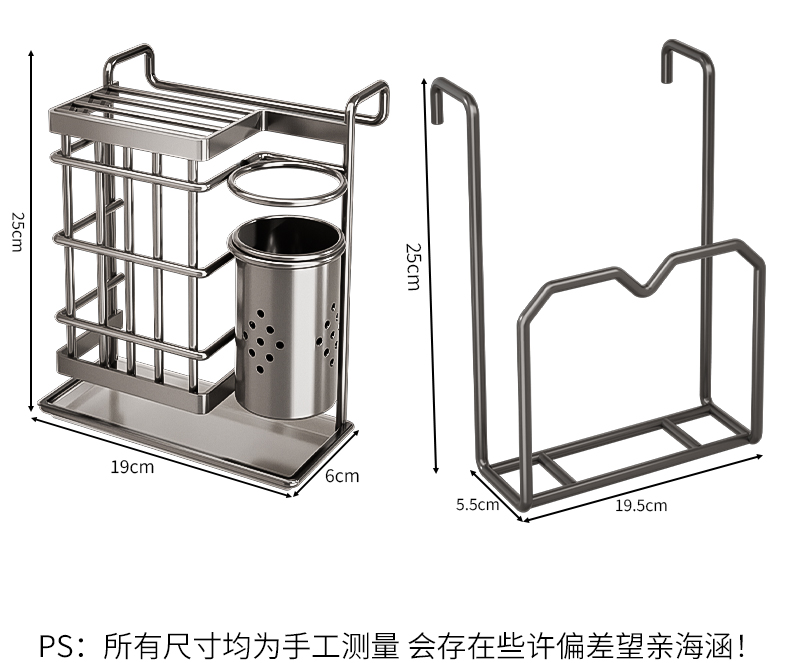 25cm

19cm

6cm

25cm

5.5cm

19.5cm

PS：所有尺寸均为手工测量 会存在些许偏差望亲海涵！