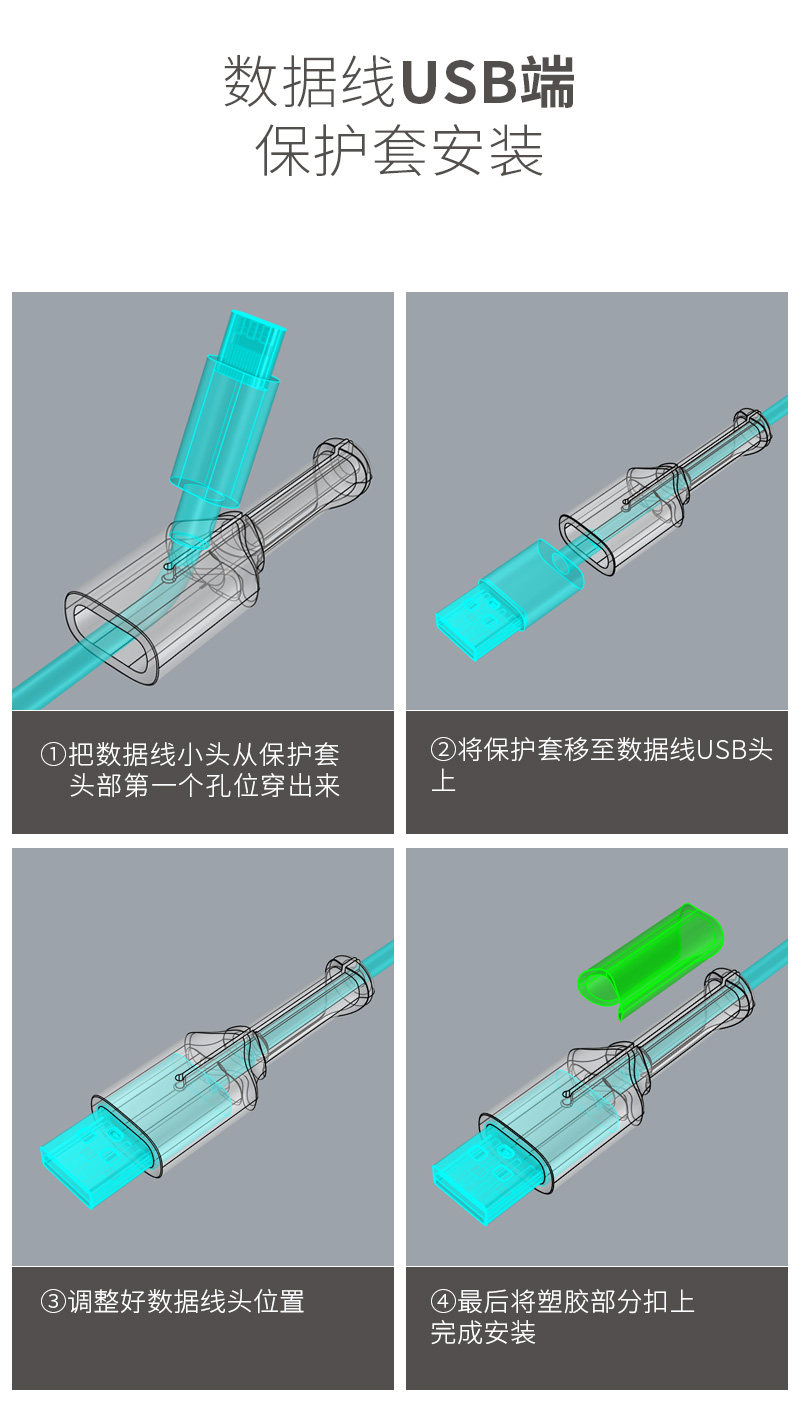 数据线USB端
保护套安装

①把数据线小头从保护套头部第一个孔位穿出来

②将保护套移至数据线USB头上

③调整好数据线头位置

④最后将塑胶部分扣上完成安装