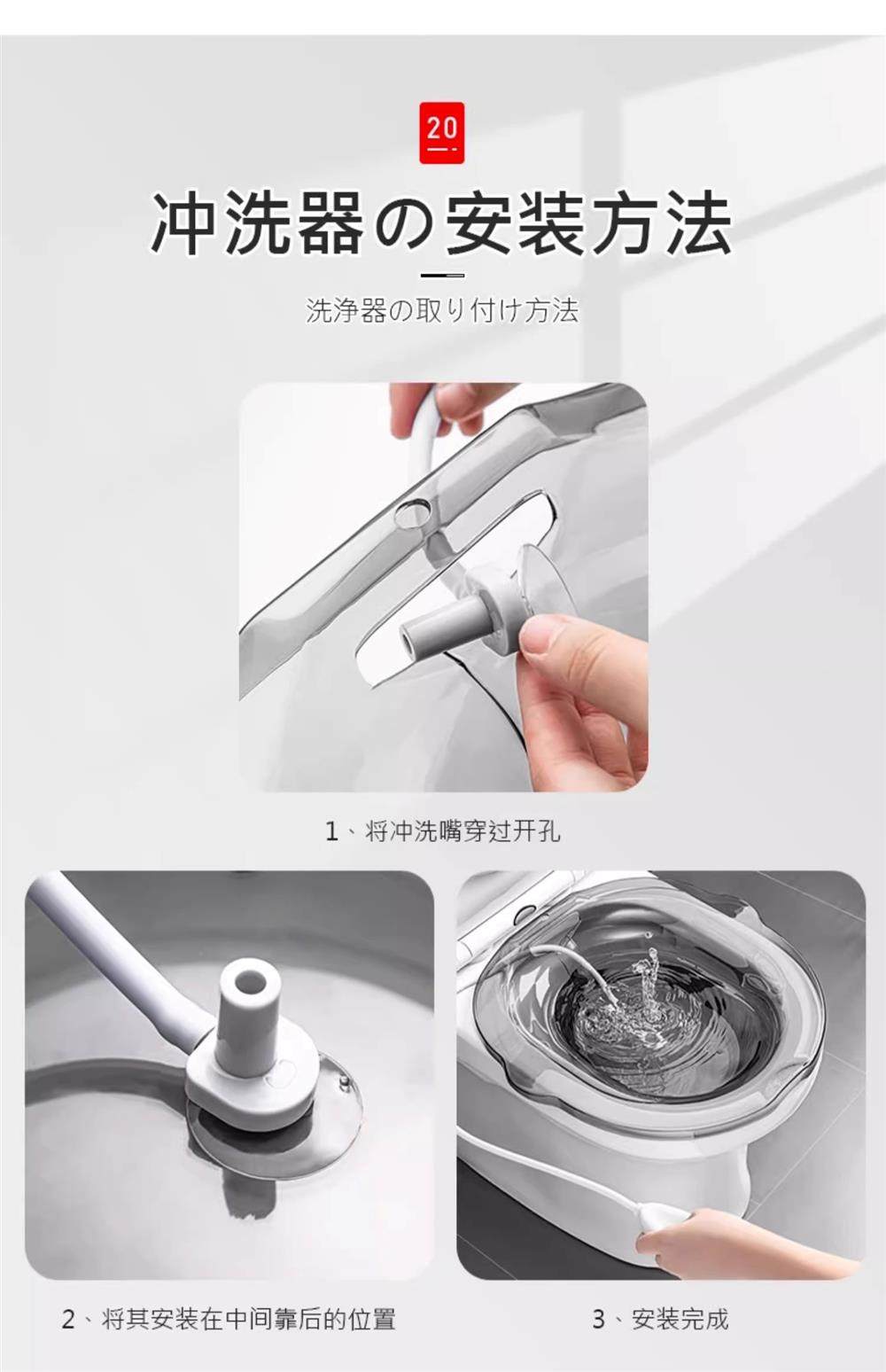 20

冲洗器の安装方法

洗浄器の取り付け方法

1、将冲洗嘴穿过开孔

2、将其安装在中间靠后的位置

3、安装完成