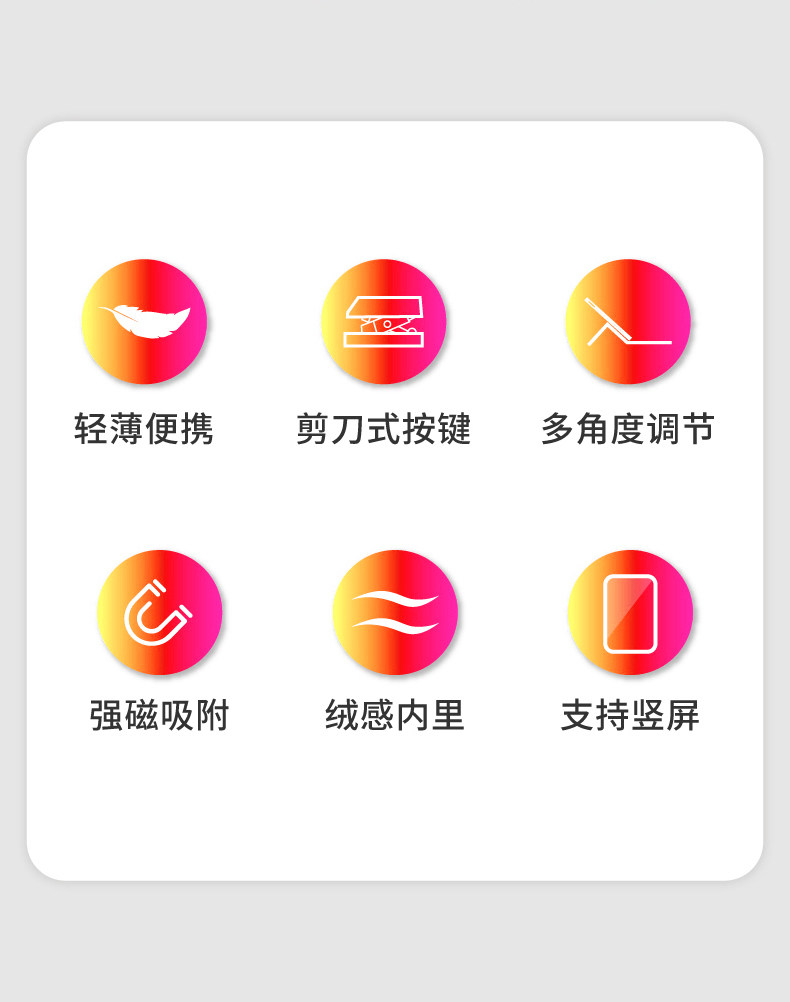 轻薄便携

剪刀式按键

多角度调节

强磁吸附

绒感内里

支持竖屏