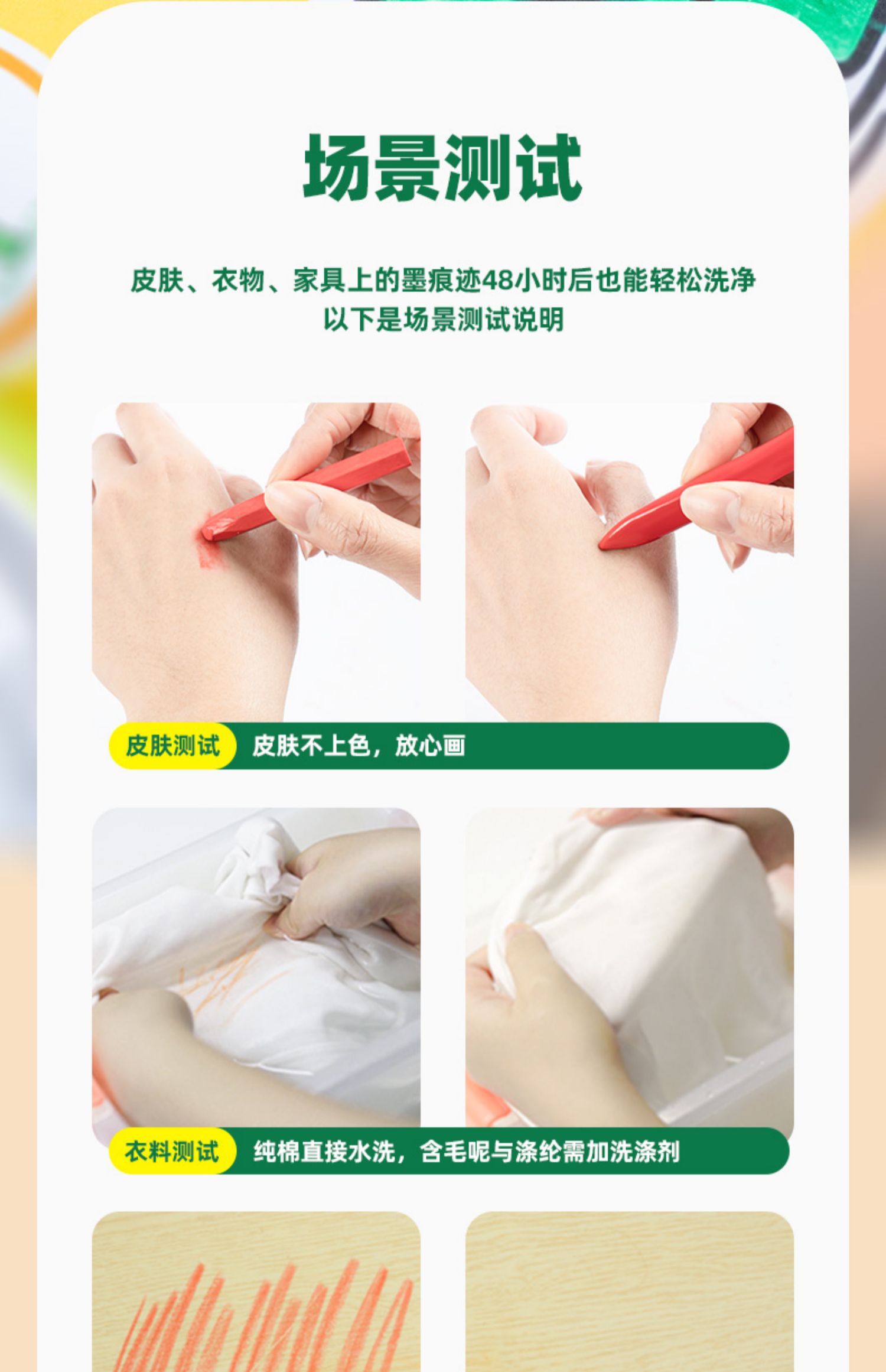 场景测试

皮肤、衣物、家具上的墨痕迹48小时后也能轻松洗净
以下是场景测试说明

皮肤测试 皮肤不上色，放心画

衣料测试 纯棉直接水洗，含毛呢与涤纶需加洗涤剂