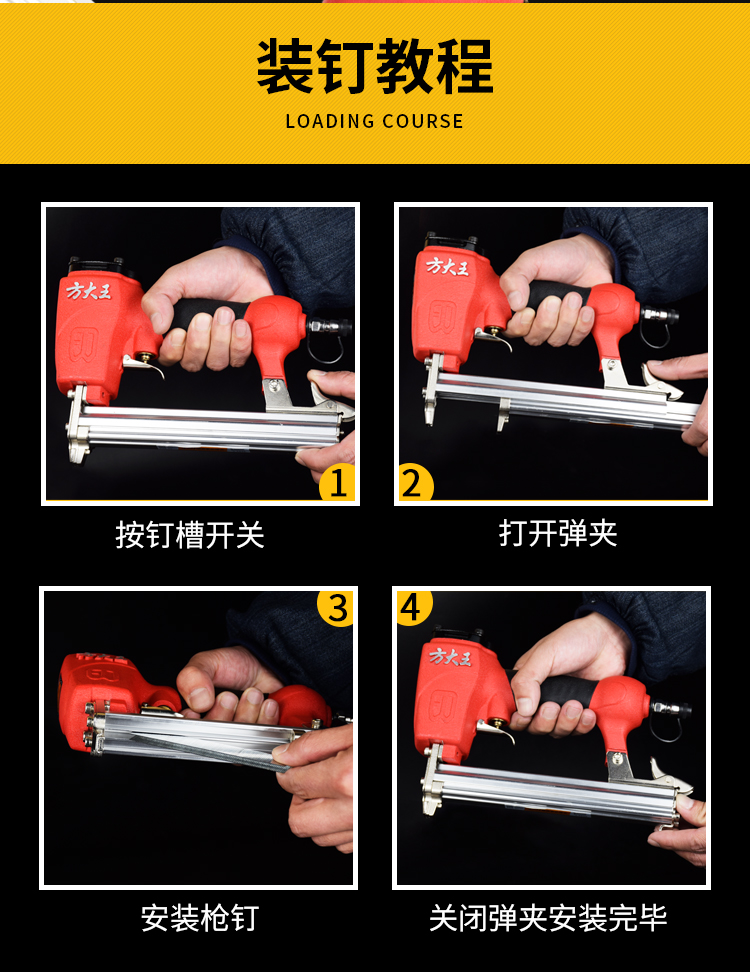 装钉教程

LOADING COURSE

方大王

1

按钉槽开关

方大王

2

打开弹夹

3

安装枪钉

4

方大王

关闭弹夹安装完毕