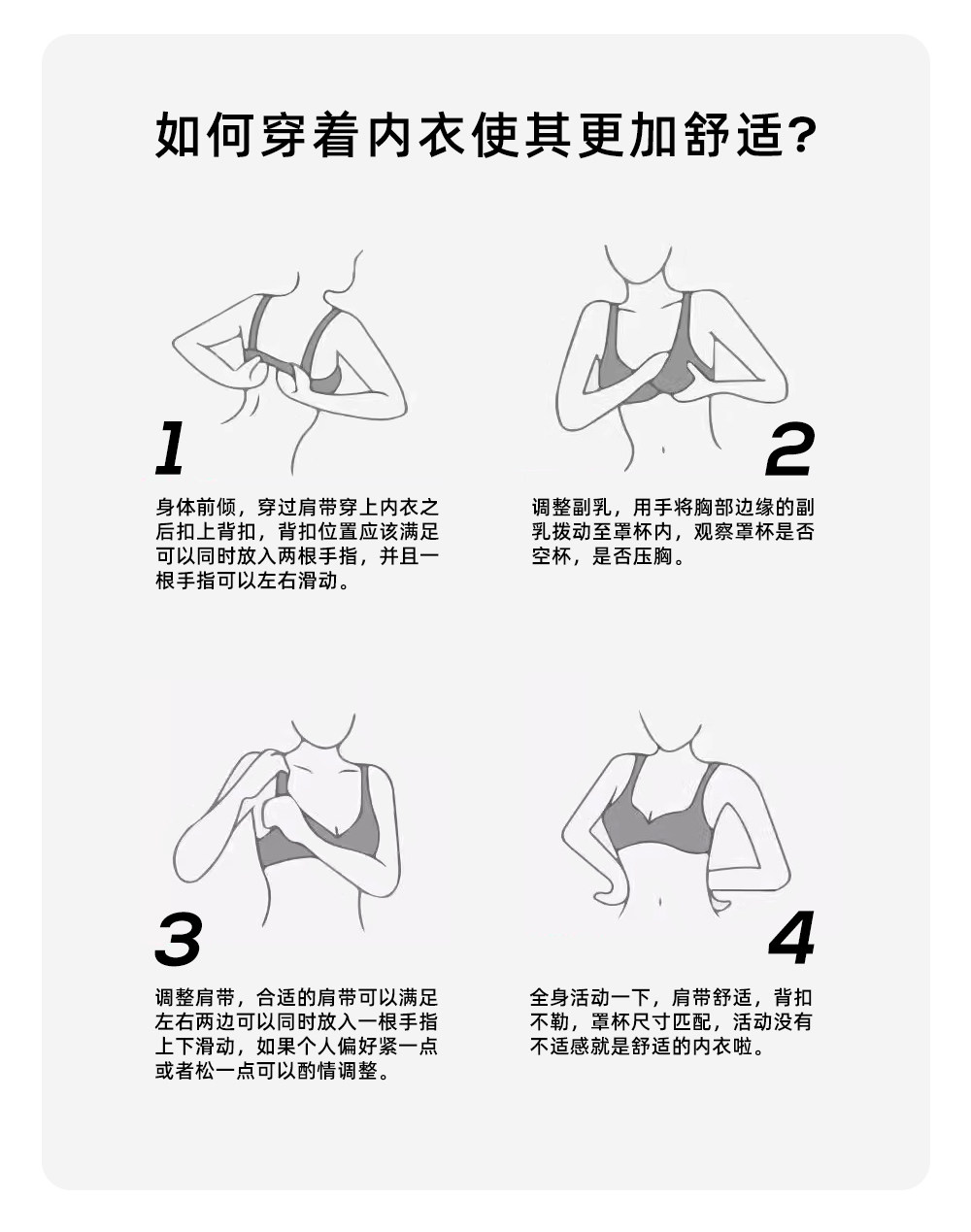 如何穿着内衣使其更加舒适？

1

身体前倾，穿过肩带穿上内衣之后扣上背扣，背扣位置应该满足可以同时放入两根手指，并且一根手指可以左右滑动。

2

调整副乳，用手将胸部边缘的副乳拨动至罩杯内，观察罩杯是否空杯，是否压胸。

3

调整肩带，合适的肩带可以满足左右两边可以同时放入一根手指上下滑动，如果个人偏好紧一点或者松一点可以酌情调整。

4

全身活动一下，肩带舒适，背扣不勒，罩杯尺寸匹配，活动没有不适感就是舒适的内衣啦。