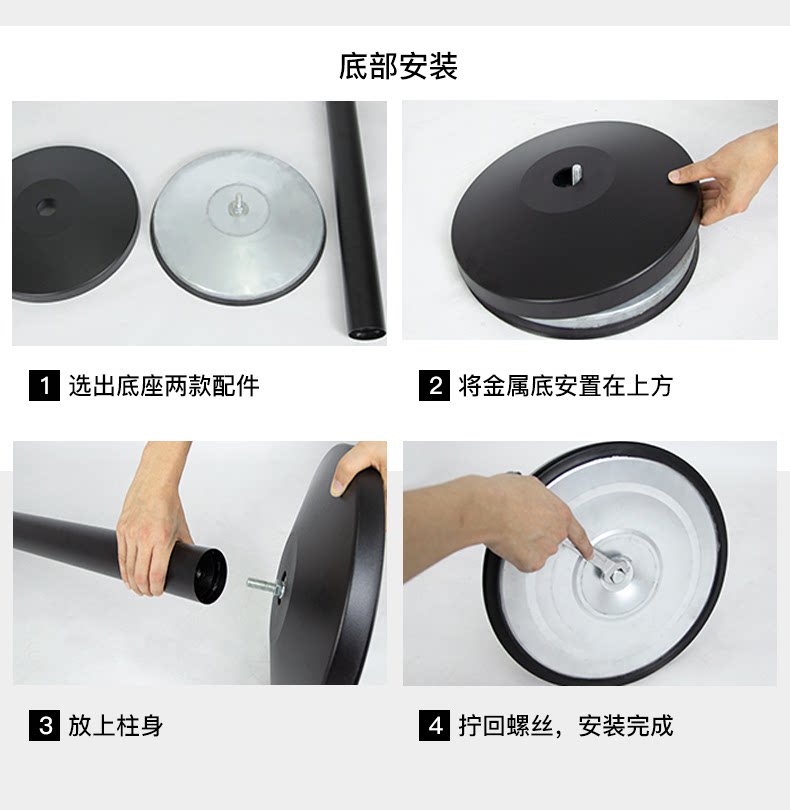 底部安装

1 选出底座两款配件

2 将金属底安置在上方

3 放上柱身

4 拧回螺丝，安装完成