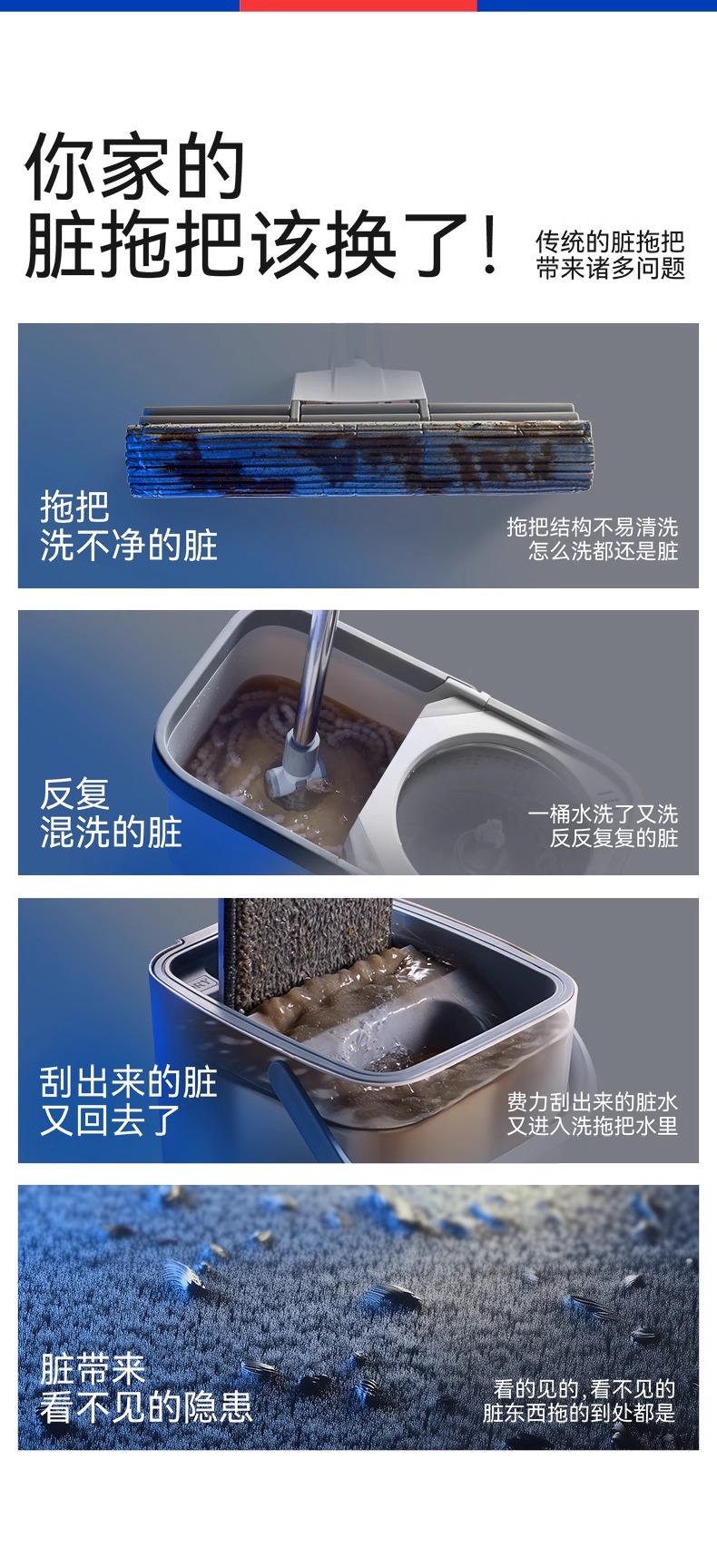 你家的
脏拖把该换了！

传统的脏拖把
带来诸多问题

拖把
洗不净的脏

拖把结构不易清洗
怎么洗都还是脏

反复
混洗的脏

一桶水洗了又洗
反反复复的脏

刮出来的脏
又回去了

费力刮出来的脏水
又进入洗拖把水里

脏带来
看不见的隐患

看的见的，看不见的
脏东西拖的到处都是