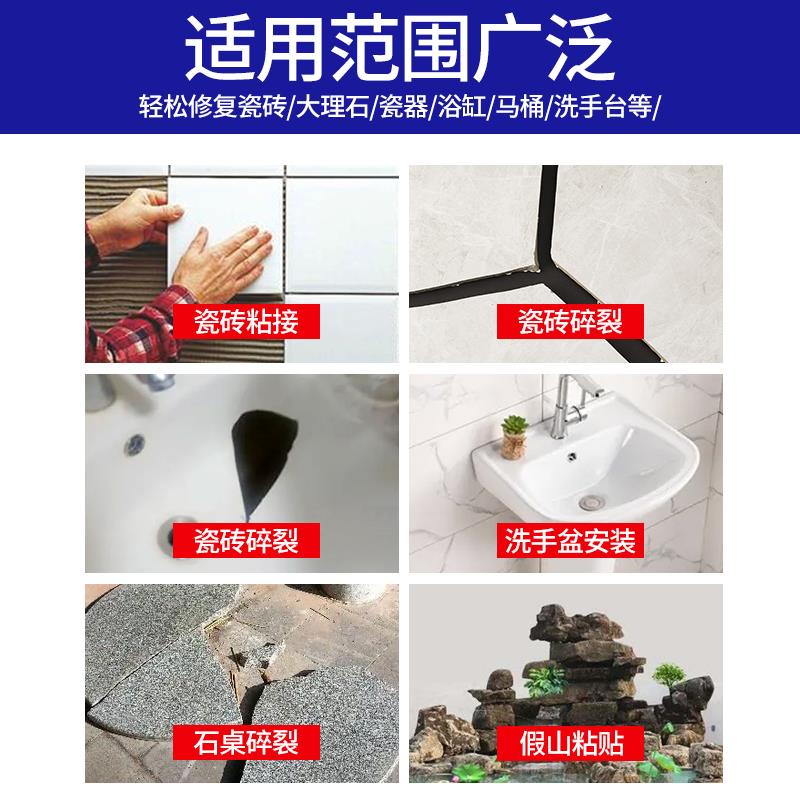 适用范围广泛
轻松修复瓷砖/大理石/瓷器/浴缸/马桶/洗手台等/

瓷砖粘接

瓷砖碎裂

瓷砖碎裂

洗手盆安装

石桌碎裂

假山粘贴