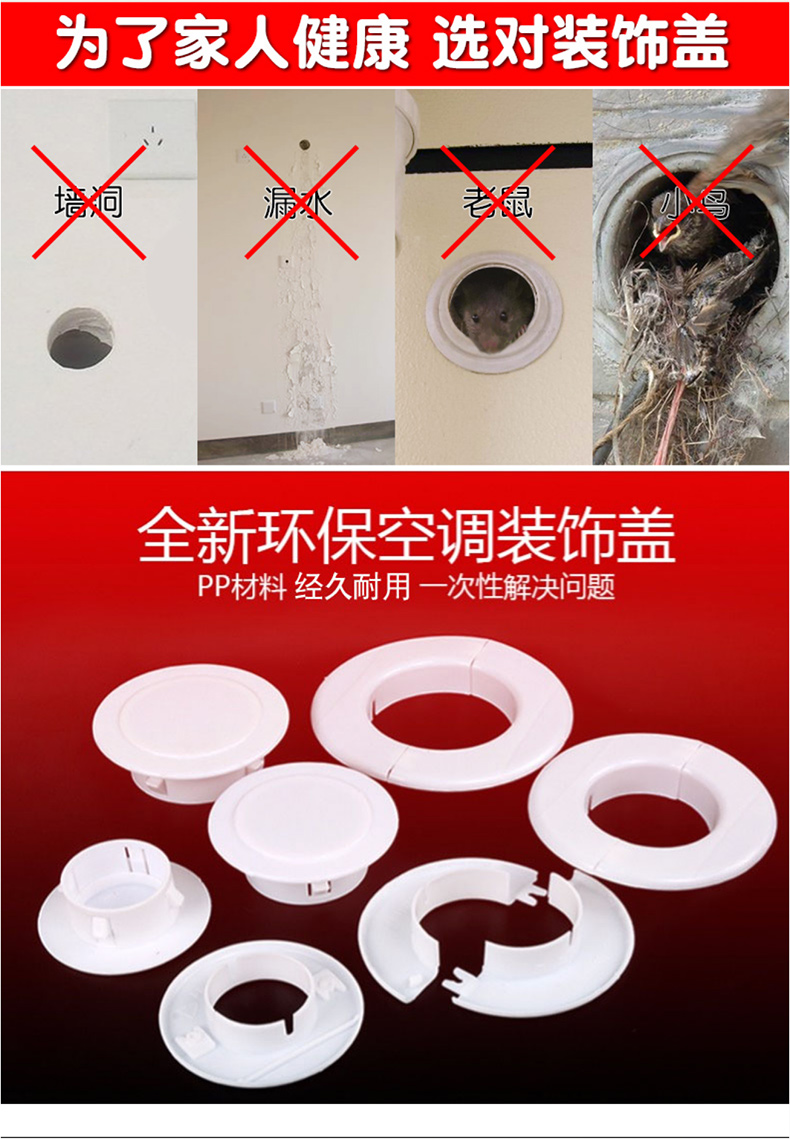 为了家人健康 选对装饰盖

墙洞

漏水

老鼠

小鸟

全新环保空调装饰盖
PP材料 经久耐用 一次性解决问题