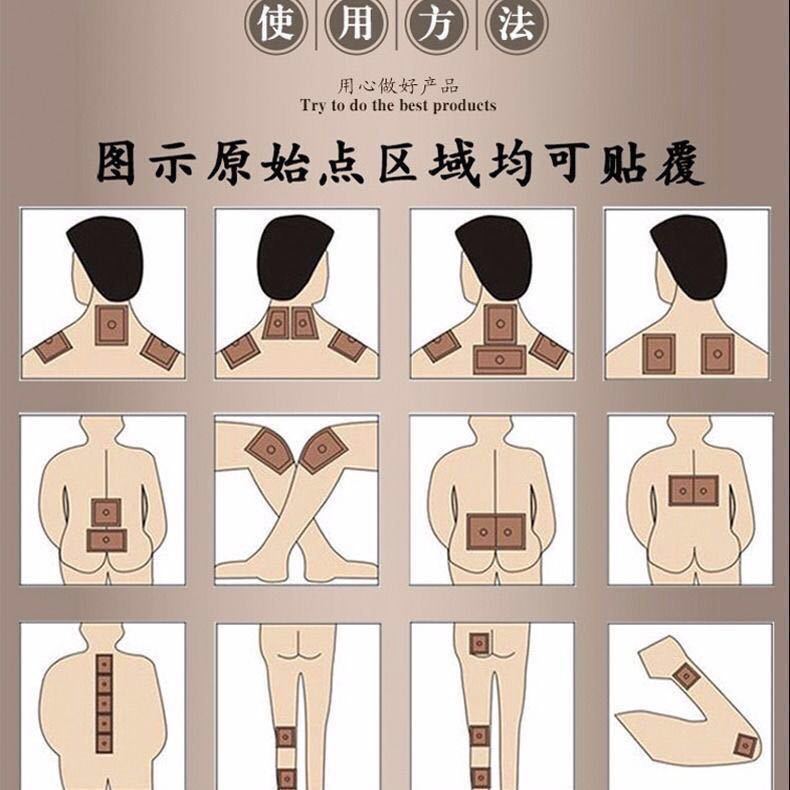 使用方法

用心做好产品
Try to do the best products

图示原始点区域均可贴覆