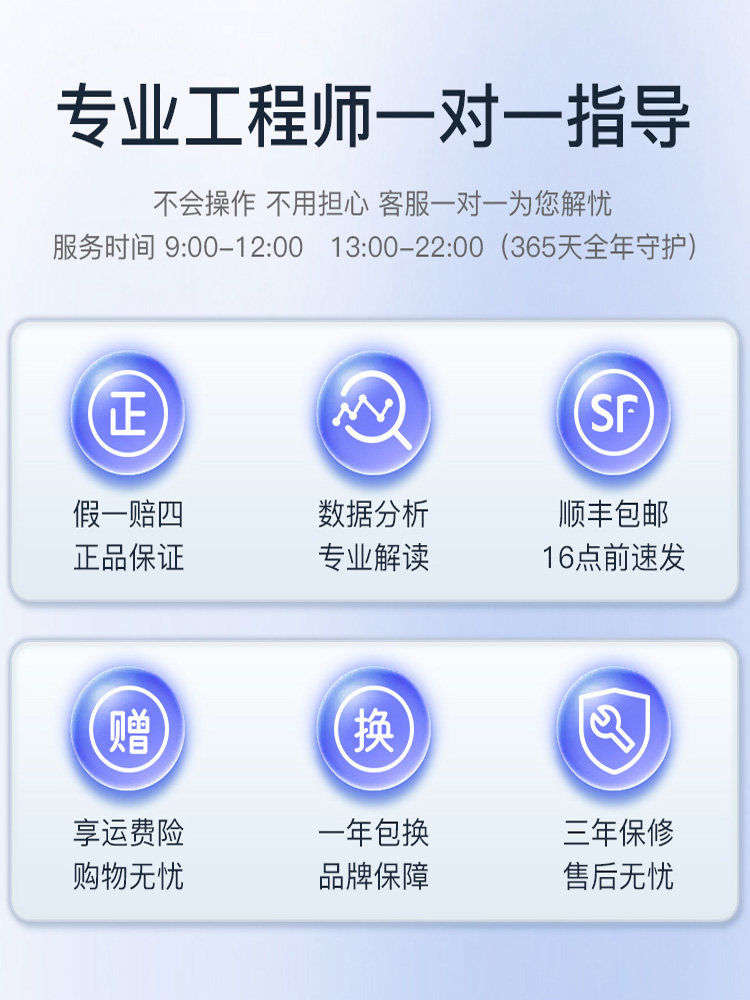 专业工程师一对一指导

不会操作 不用担心 客服一对一为您解忧

服务时间 9:00-12:00 13:00-22:00（365天全年守护）

正

假一赔四
正品保证

数据分析
专业解读

SF

顺丰包邮
16点前速发

赠

享运费险
购物无忧

换

一年包换
品牌保障

三年保修
售后无忧