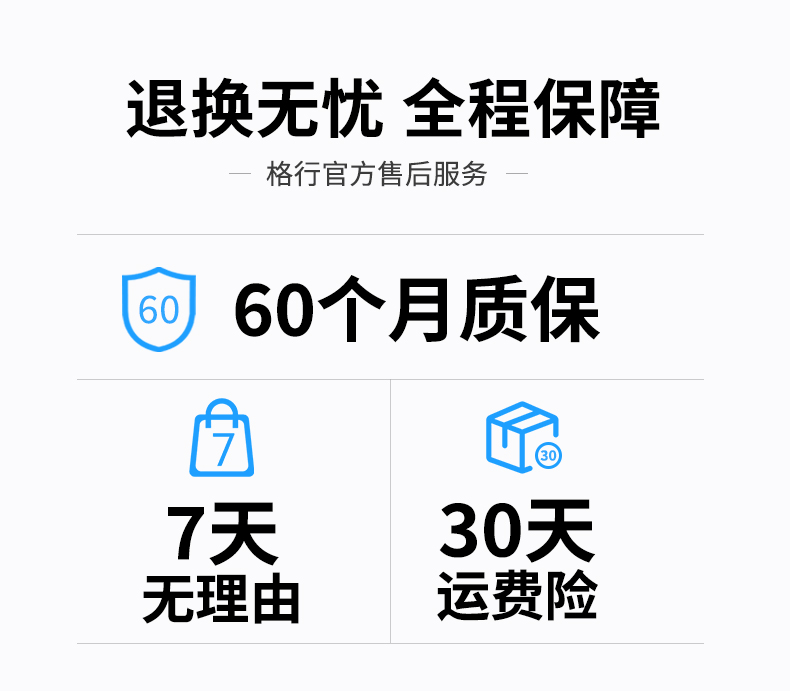 退换无忧 全程保障

— 格行官方售后服务 —

60

60个月质保

7

7天
无理由

30

30天
运费险