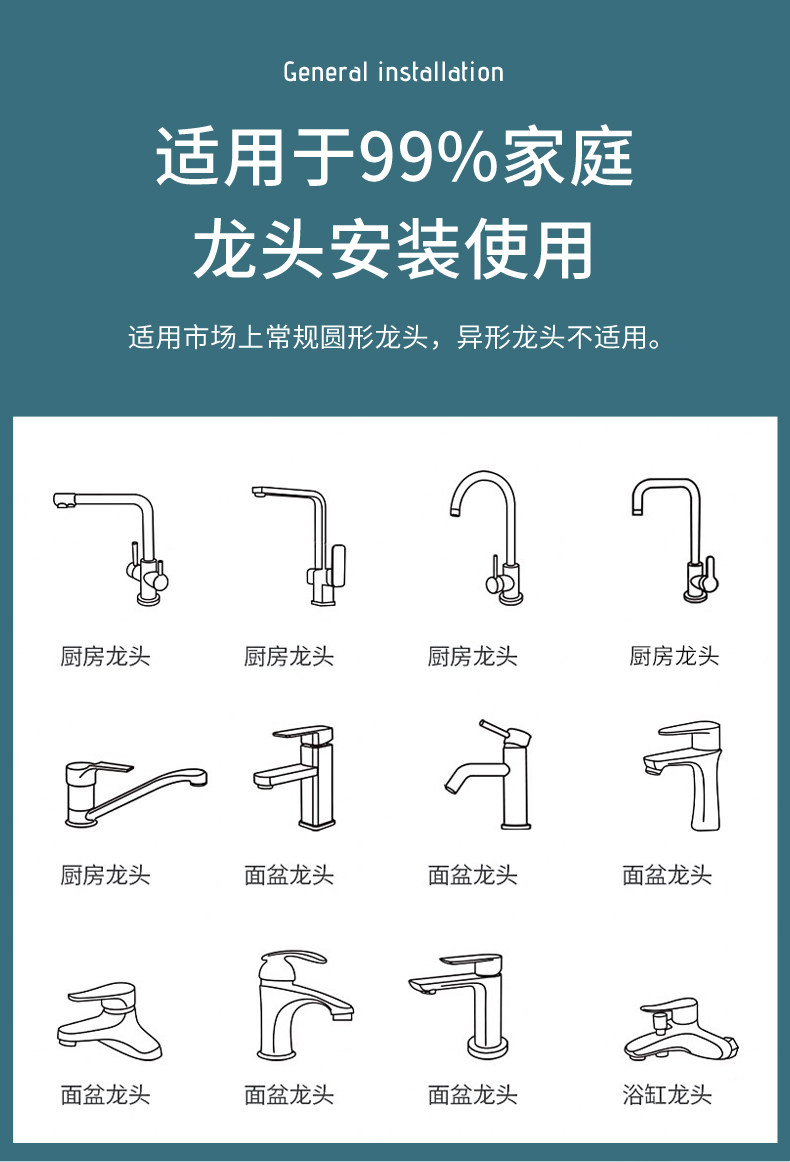 General installation

适用于99%家庭
龙头安装使用

适用市场上常规圆形龙头，异形龙头不适用。

厨房龙头 厨房龙头 厨房龙头 厨房龙头

厨房龙头 面盆龙头 面盆龙头 面盆龙头

面盆龙头 面盆龙头 面盆龙头 浴缸龙头