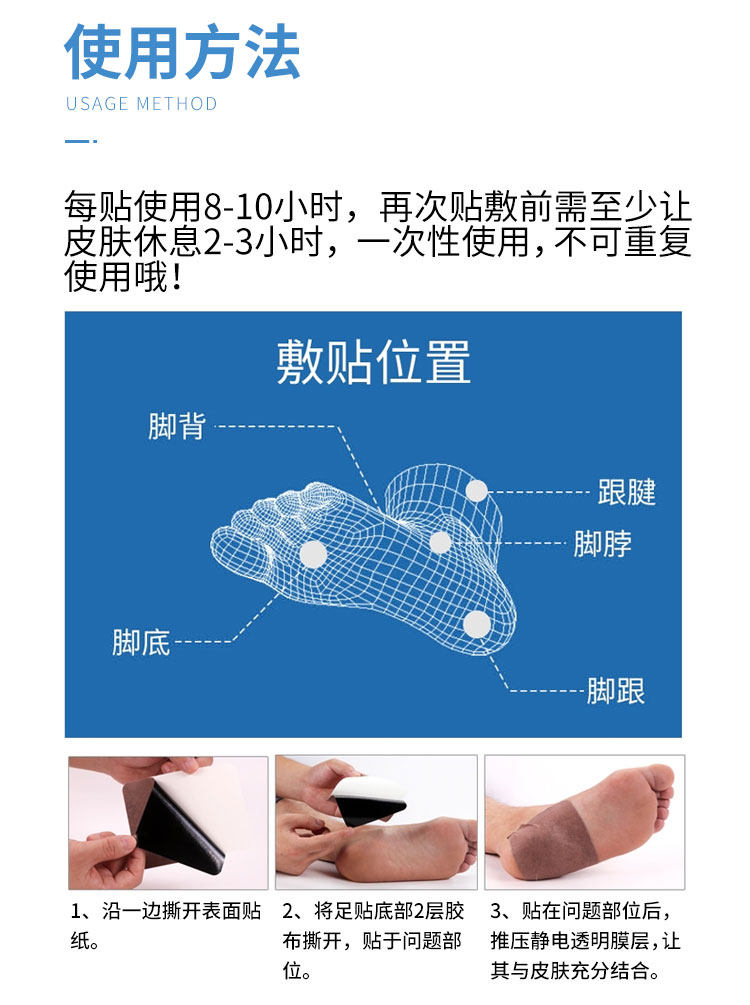 使用方法

USAGE METHOD

每贴使用8-10小时，再次贴敷前需至少让皮肤休息2-3小时，一次性使用，不可重复使用哦！

敷贴位置

脚背

跟腱

脚脖

脚底

脚跟

1、沿一边撕开表面贴纸。

2、将足贴底部2层胶布撕开，贴于问题部位。

3、贴在问题部位后，推压静电透明膜层，让其与皮肤充分结合。