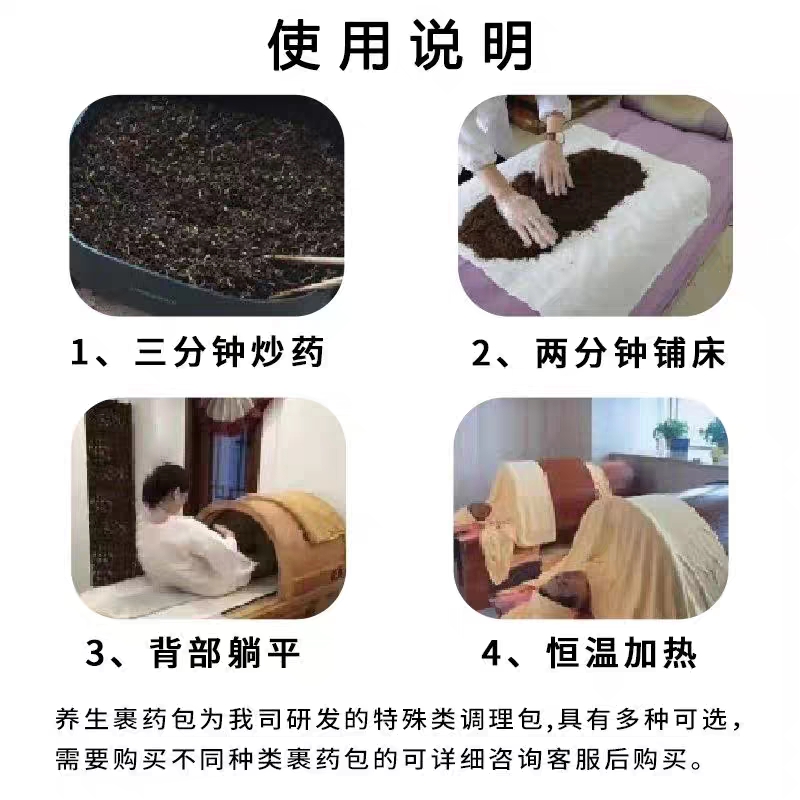 使用说明

1、三分钟炒药

2、两分钟铺床

3、背部躺平

4、恒温加热

养生裹药包为我司研发的特殊类调理包,具有多种可选,需要购买不同种类裹药包的可详细咨询客服后购买。