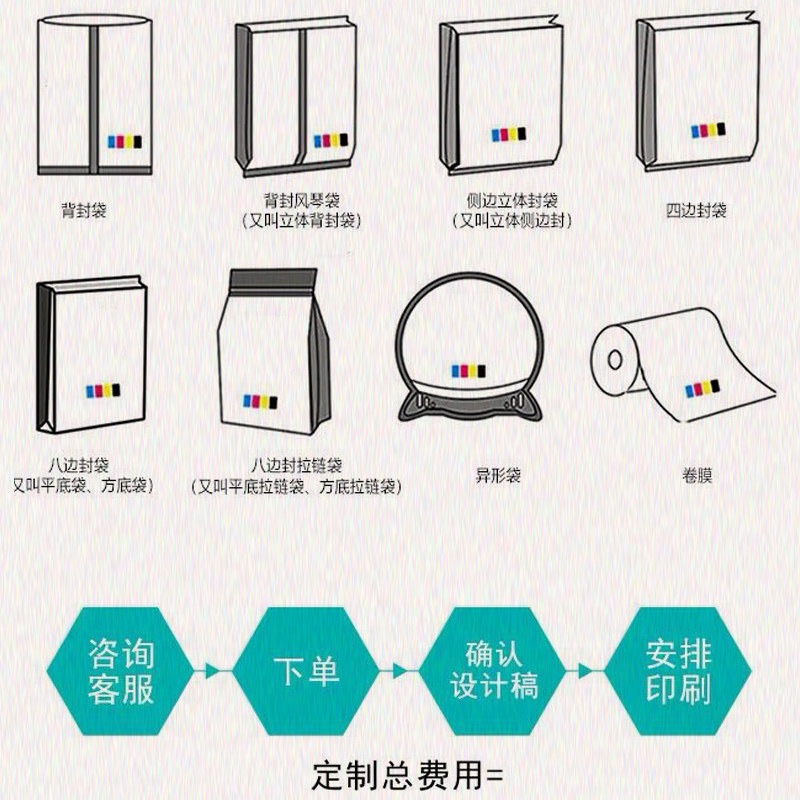 背封袋

背封风琴袋
（又叫立体背封袋）

侧边立体封袋
（又叫立体侧边封）

四边封袋

八边封袋
又叫平底袋、方底袋）

八边封拉链袋
（又叫平底拉链袋、方底拉链袋）

异形袋

卷膜

咨询客服

下单

确认设计稿

安排印刷

定制总费用=