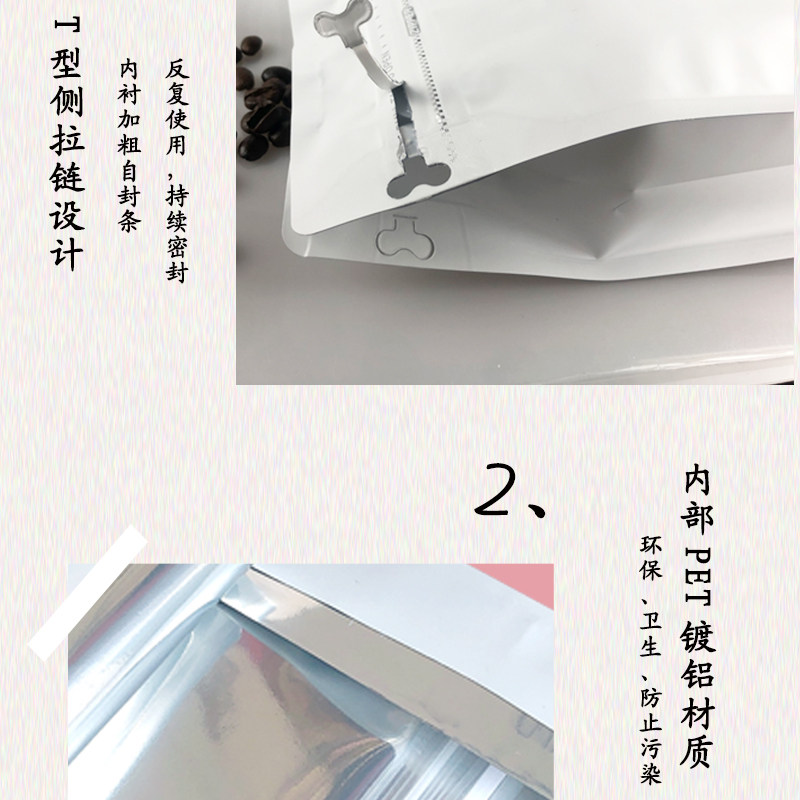 T型侧拉链设计

反复使用，持续密封

内衬加粗自封条

2、

内部PET镀铝材质

环保、卫生、防止污染