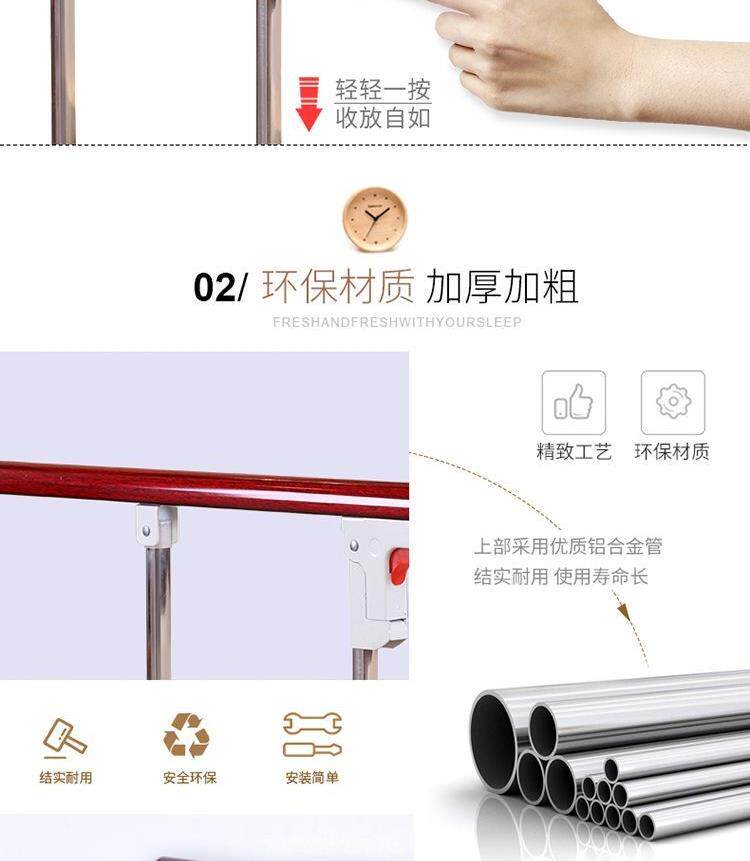 轻轻一按
收放自如

02/ 环保材质 加厚加粗

FRESHANDFRESHWITHYOURSLEEP

精致工艺 环保材质

上部采用优质铝合金管
结实耐用 使用寿命长

结实耐用 安全环保 安装简单