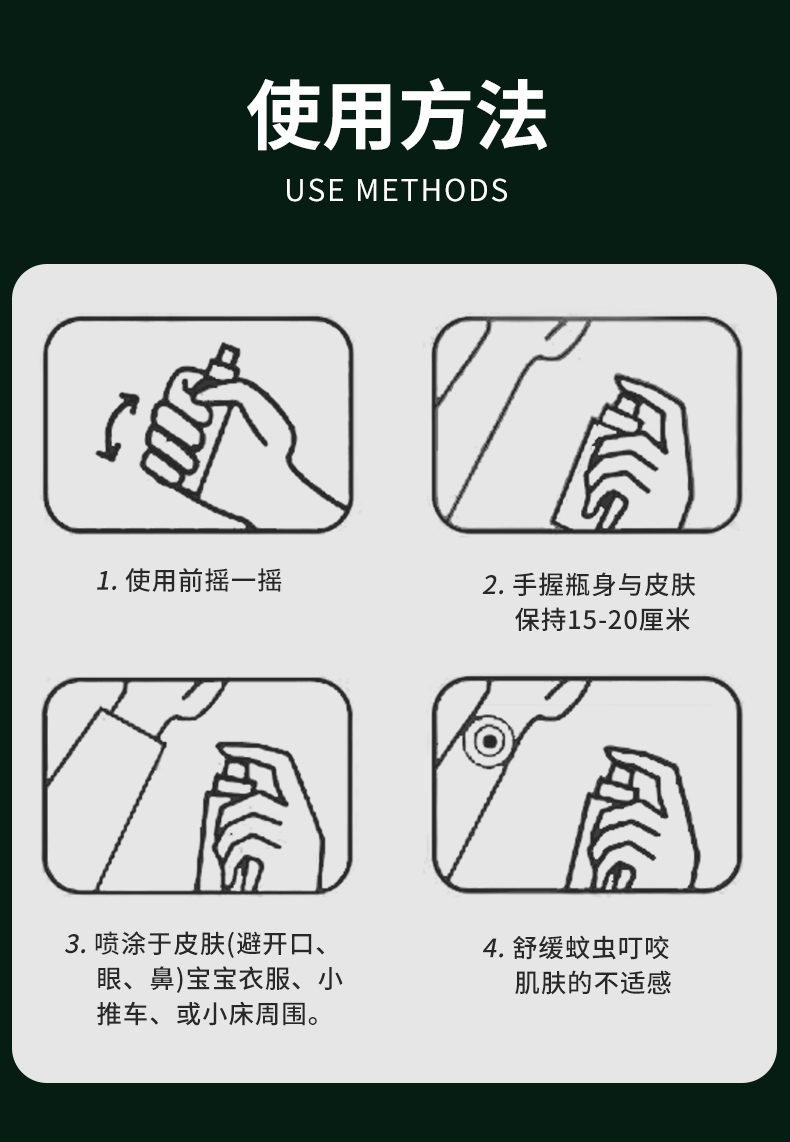 使用方法

USE METHODS

1. 使用前摇一摇

2. 手握瓶身与皮肤保持15-20厘米

3. 喷涂于皮肤(避开口、眼、鼻)宝宝衣服、小推车、或小床周围。

4. 舒缓蚊虫叮咬肌肤的不适感