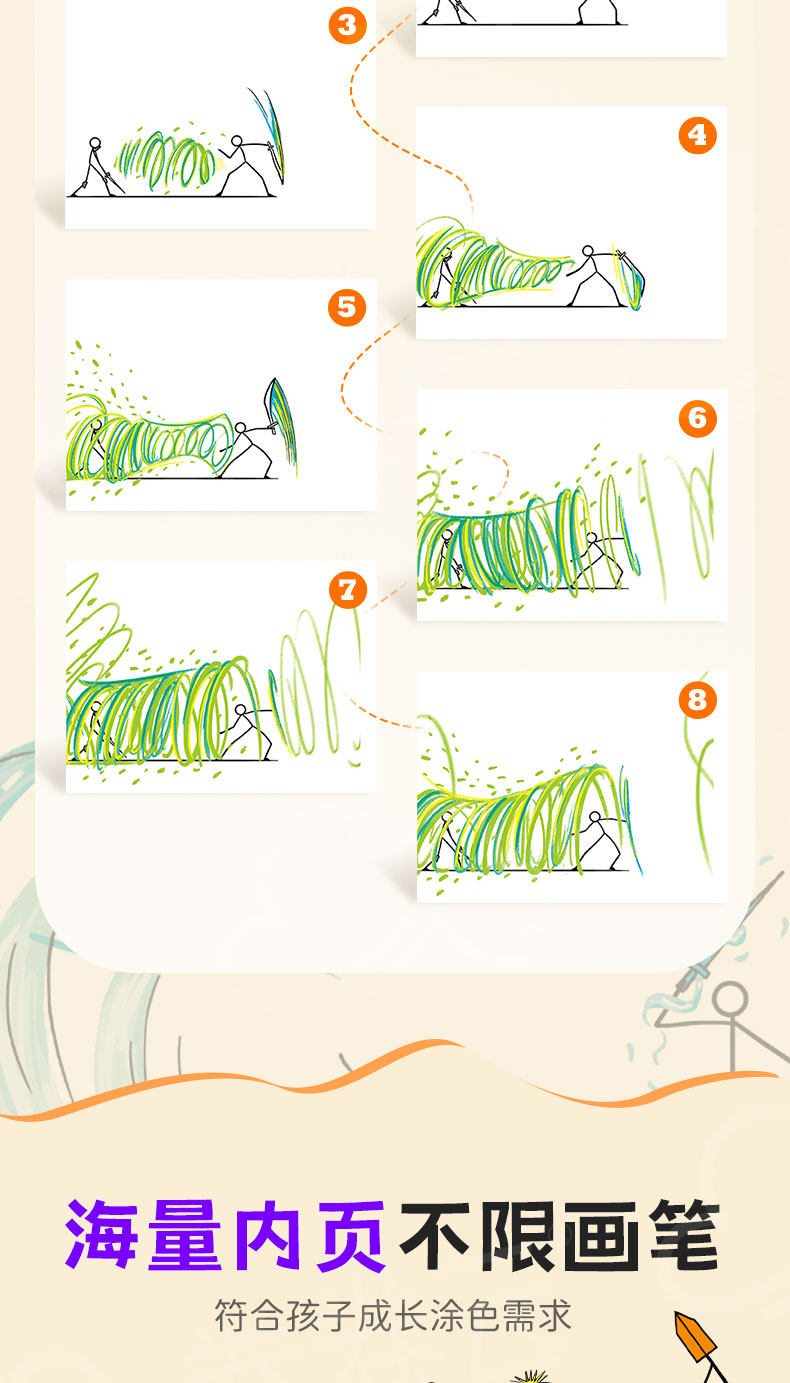 3

4

5

6

7

8

海量内页不限画笔

符合孩子成长涂色需求