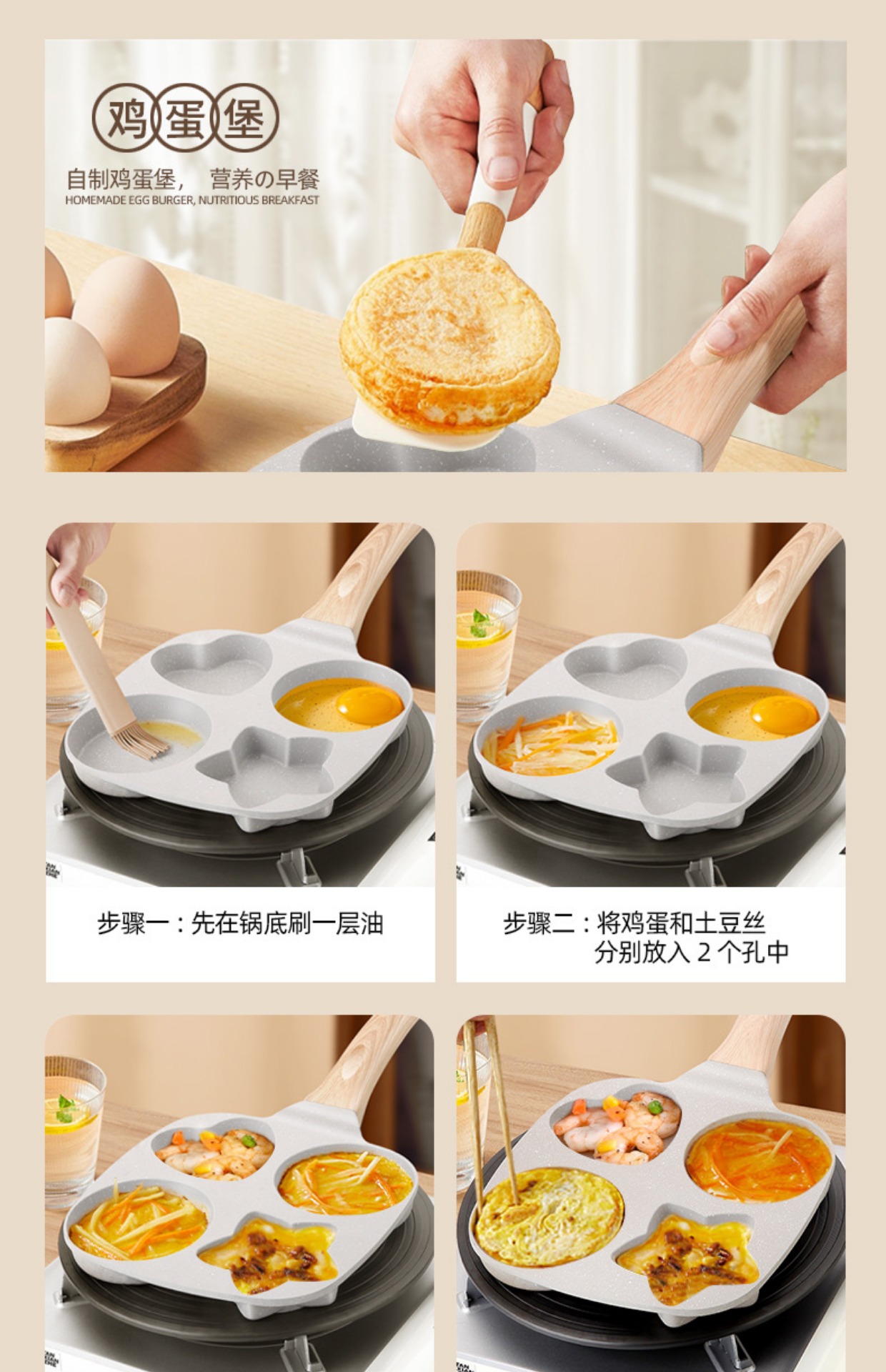 鸡蛋堡

自制鸡蛋堡， 营养の早餐
HOMEMADE EGG BURGER, NUTRITIOUS BREAKFAST

步骤一：先在锅底刷一层油

步骤二：将鸡蛋和土豆丝分别放入 2 个孔中