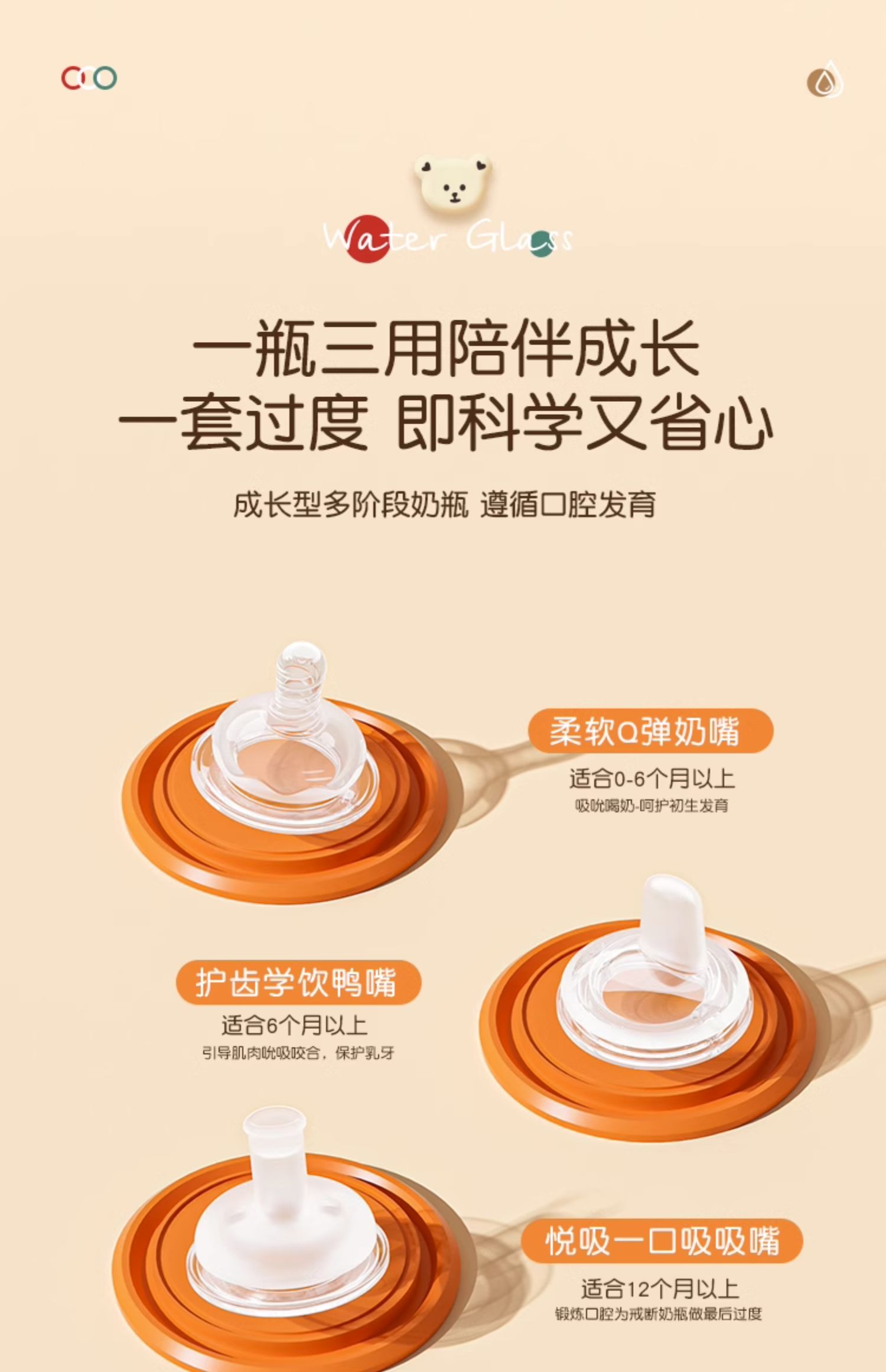 Water Glass

一瓶三用陪伴成长
一套过度 即科学又省心

成长型多阶段奶瓶 遵循口腔发育

柔软Q弹奶嘴
适合0-6个月以上
吸吮喝奶-呵护初生发育

护齿学饮鸭嘴
适合6个月以上
引导肌肉吮吸咬合，保护乳牙

悦吸一口吸吸嘴
适合12个月以上
锻炼口腔为戒断奶瓶做最后过度