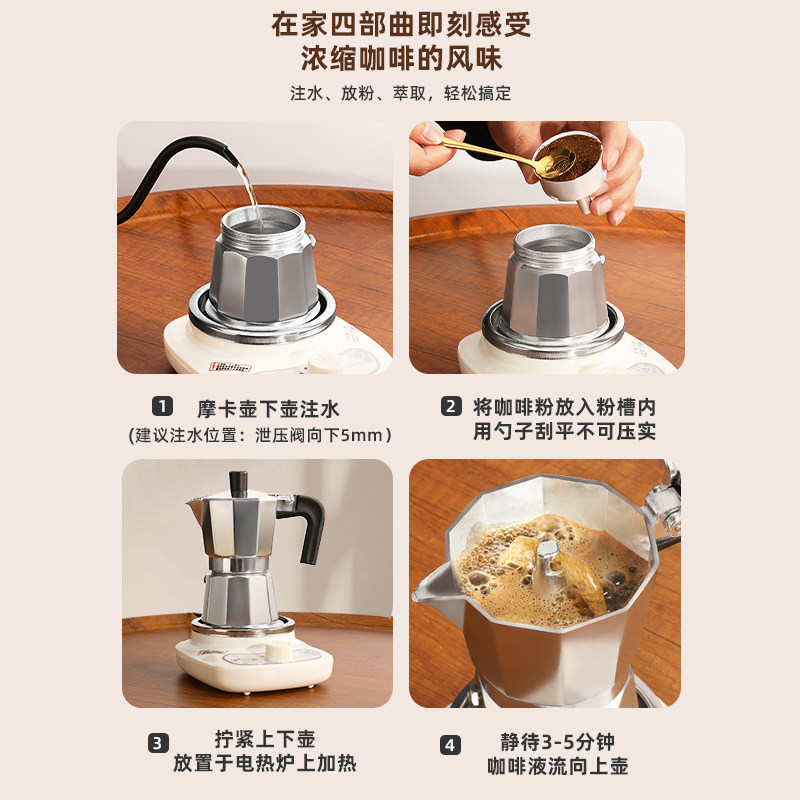 在家四部曲即刻感受
浓缩咖啡的风味

注水、放粉、萃取，轻松搞定

1 摩卡壶下壶注水
(建议注水位置：泄压阀向下5mm)

2 将咖啡粉放入粉槽内
用勺子刮平不可压实

3 拧紧上下壶
放置于电热炉上加热

4 静待3-5分钟
咖啡液流向上壶