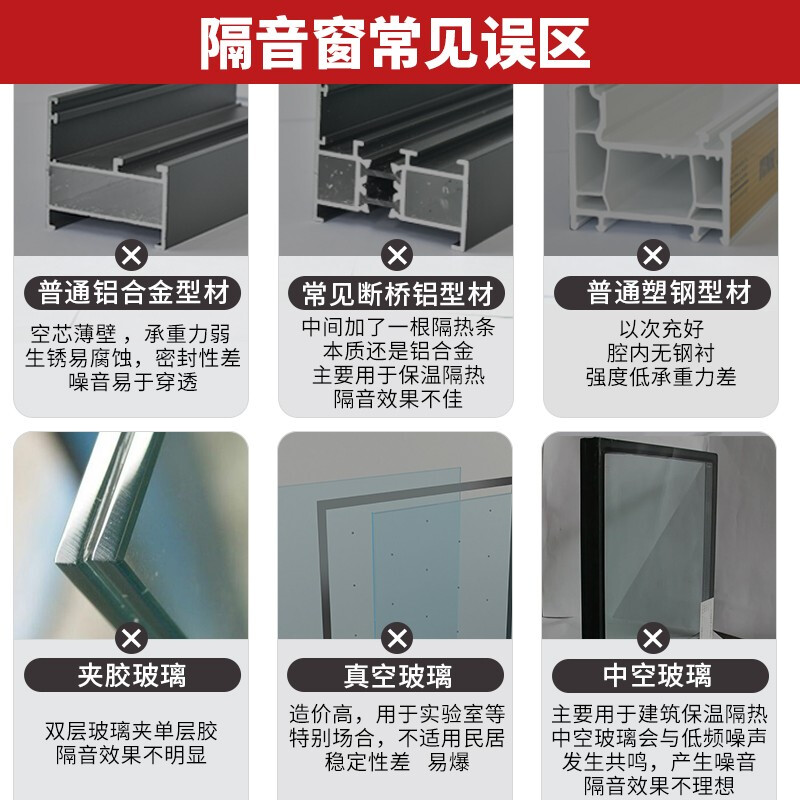 隔音窗常见误区

普通铝合金型材

空芯薄壁，承重力弱
生锈易腐蚀，密封性差
噪音易于穿透

常见断桥铝型材

中间加了一根隔热条
本质还是铝合金
主要用于保温隔热
隔音效果不佳

普通塑钢型材

以次充好
腔内无钢衬
强度低承重力差

夹胶玻璃

双层玻璃夹单层胶
隔音效果不明显

真空玻璃

造价高，用于实验室等
特别场合，不适用民居
稳定性差 易爆

中空玻璃

主要用于建筑保温隔热
中空玻璃会与低频噪声
发生共鸣，产生噪音
隔音效果不理想