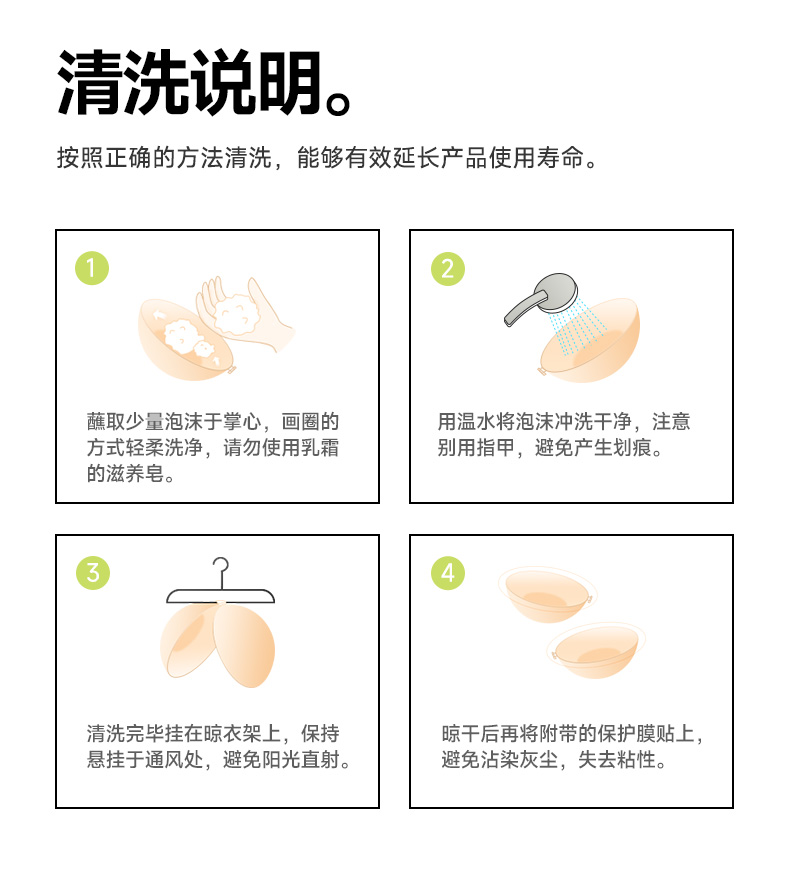 清洗说明。

按照正确的方法清洗，能够有效延长产品使用寿命。

1

蘸取少量泡沫于掌心，画圈的方式轻柔洗净，请勿使用乳霜的滋养皂。

2

用温水将泡沫冲洗干净，注意别用指甲，避免产生划痕。

3

清洗完毕挂在晾衣架上，保持悬挂于通风处，避免阳光直射。

4

晾干后再将附带的保护膜贴上，避免沾染灰尘，失去粘性。