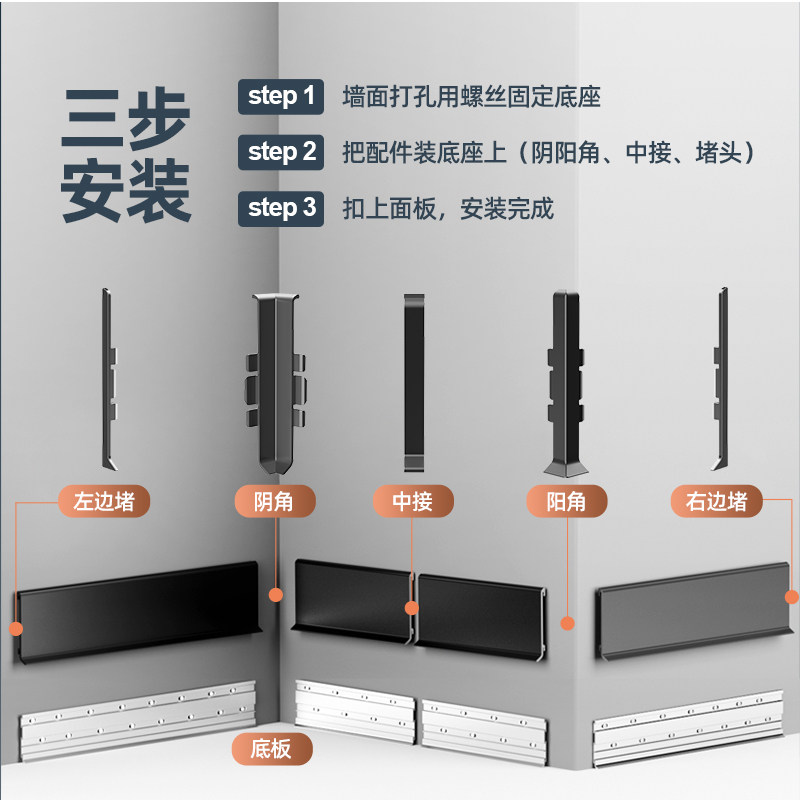 三步安装

step 1 墙面打孔用螺丝固定底座

step 2 把配件装底座上（阴阳角、中接、堵头）

step 3 扣上面板，安装完成

左边堵

阴角

中接

阳角

右边堵

底板