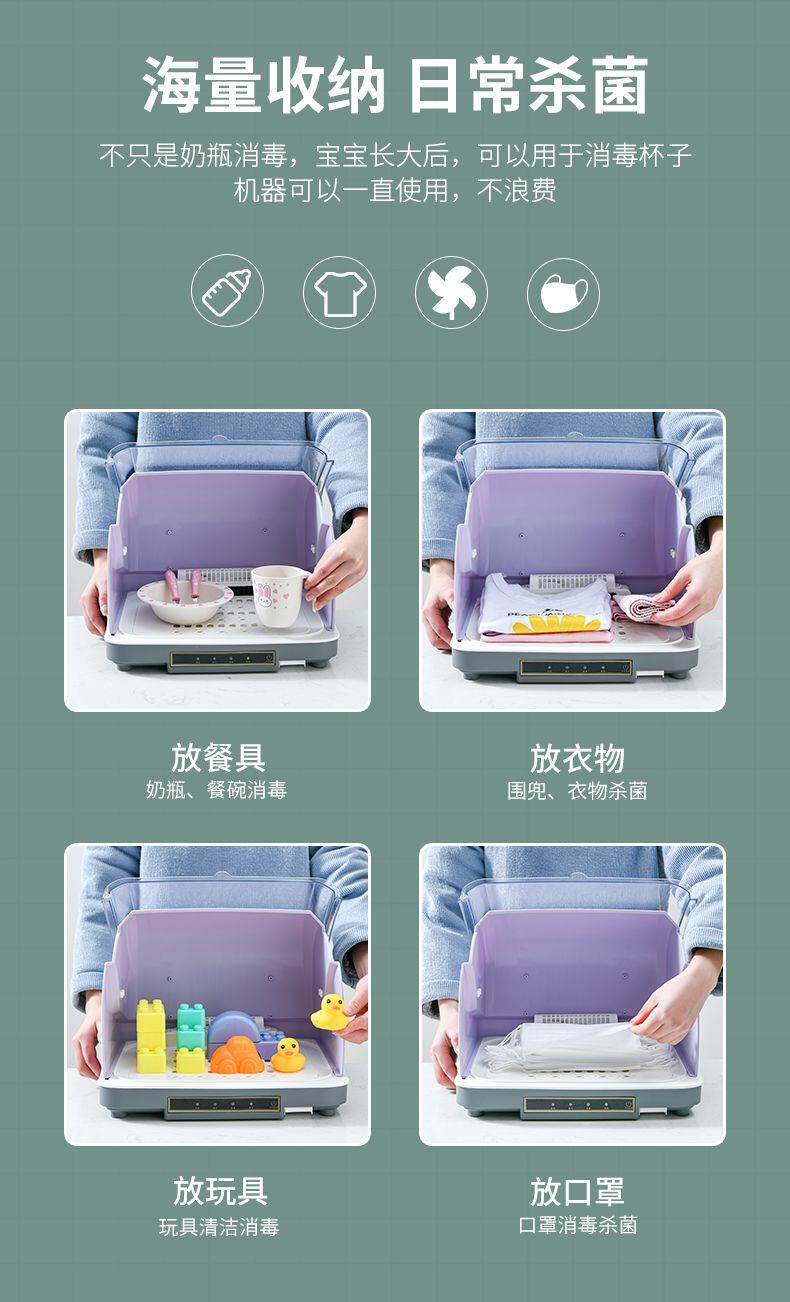 海量收纳 日常杀菌

不只是奶瓶消毒，宝宝长大后，可以用于消毒杯子
机器可以一直使用，不浪费

放餐具
奶瓶、餐碗消毒

放衣物
围兜、衣物杀菌

放玩具
玩具清洁消毒

放口罩
口罩消毒杀菌